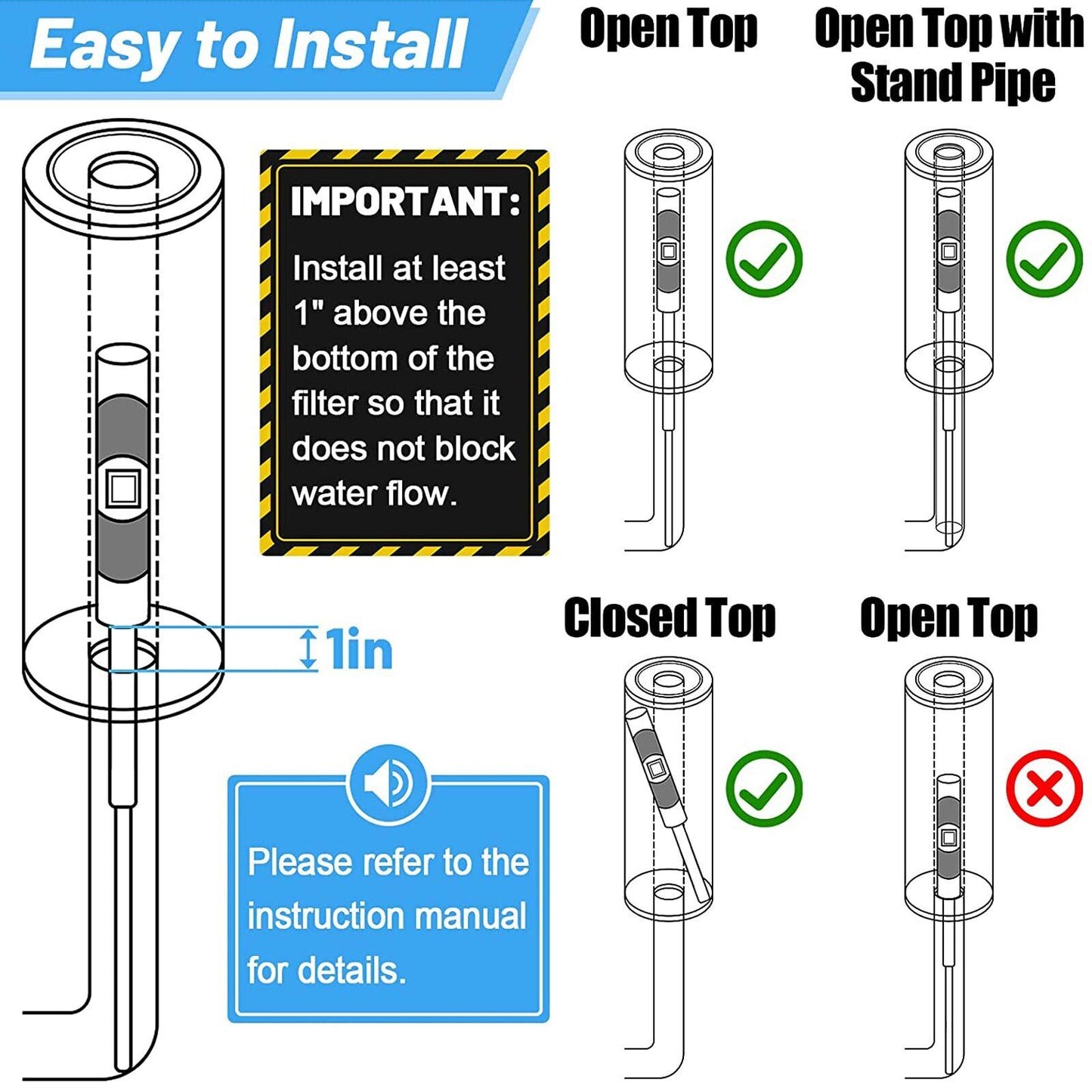 Easy to Install

IMPORTANT:

Install at least 1" above the bottom of the filter so that it does not block water flow.

1in

Please refer to the instruction manual for details.

Open Top

Open Top with Stand Pipe

Closed Top

Open Top