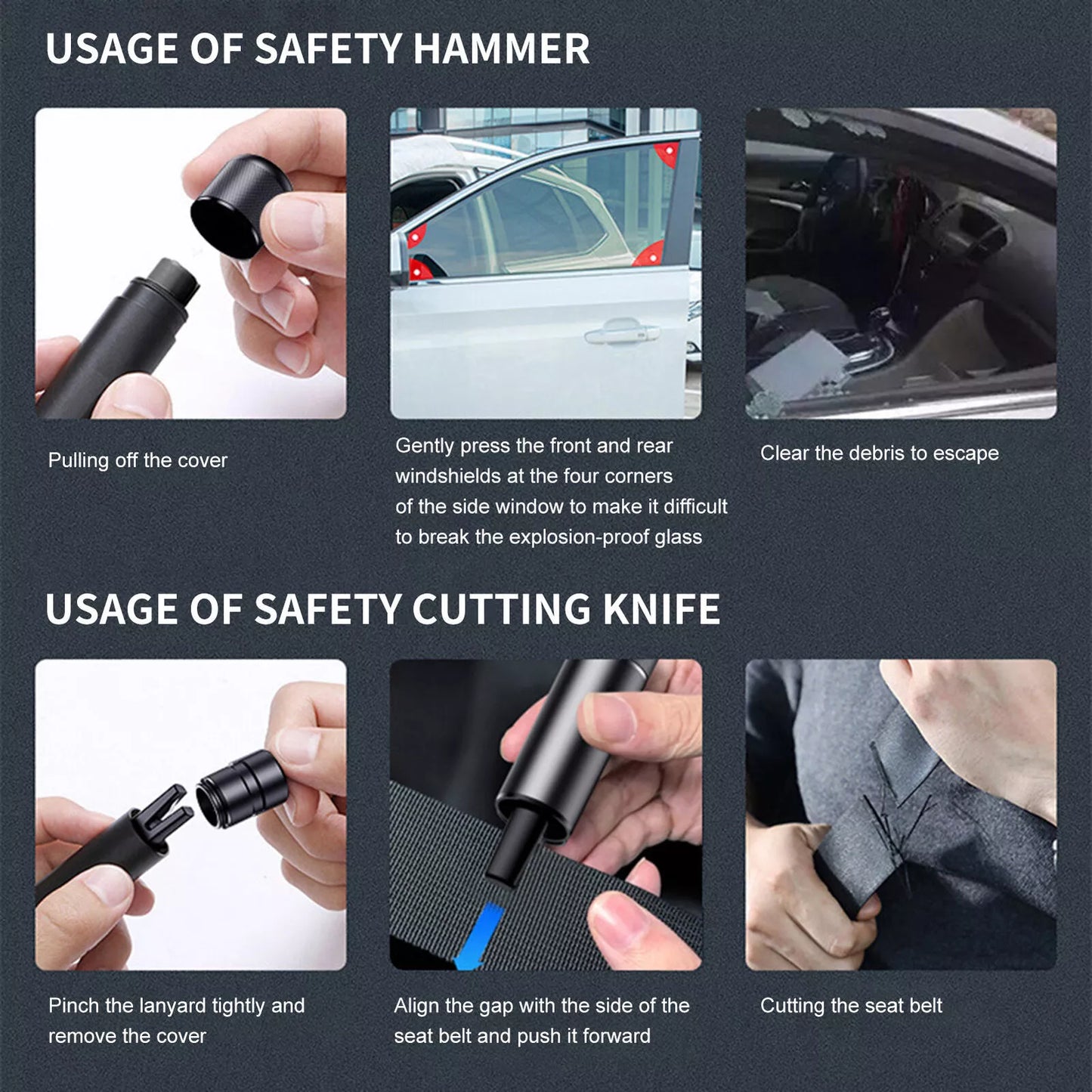 USAGE OF SAFETY HAMMER

Pulling off the cover

Gently press the front and rear windshields at the four corners of the side window to make it difficult to break the explosion-proof glass

Clear the debris to escape

USAGE OF SAFETY CUTTING KNIFE

Pinch the lanyard tightly and remove the cover

Align the gap with the side of the seat belt and push it forward

Cutting the seat belt