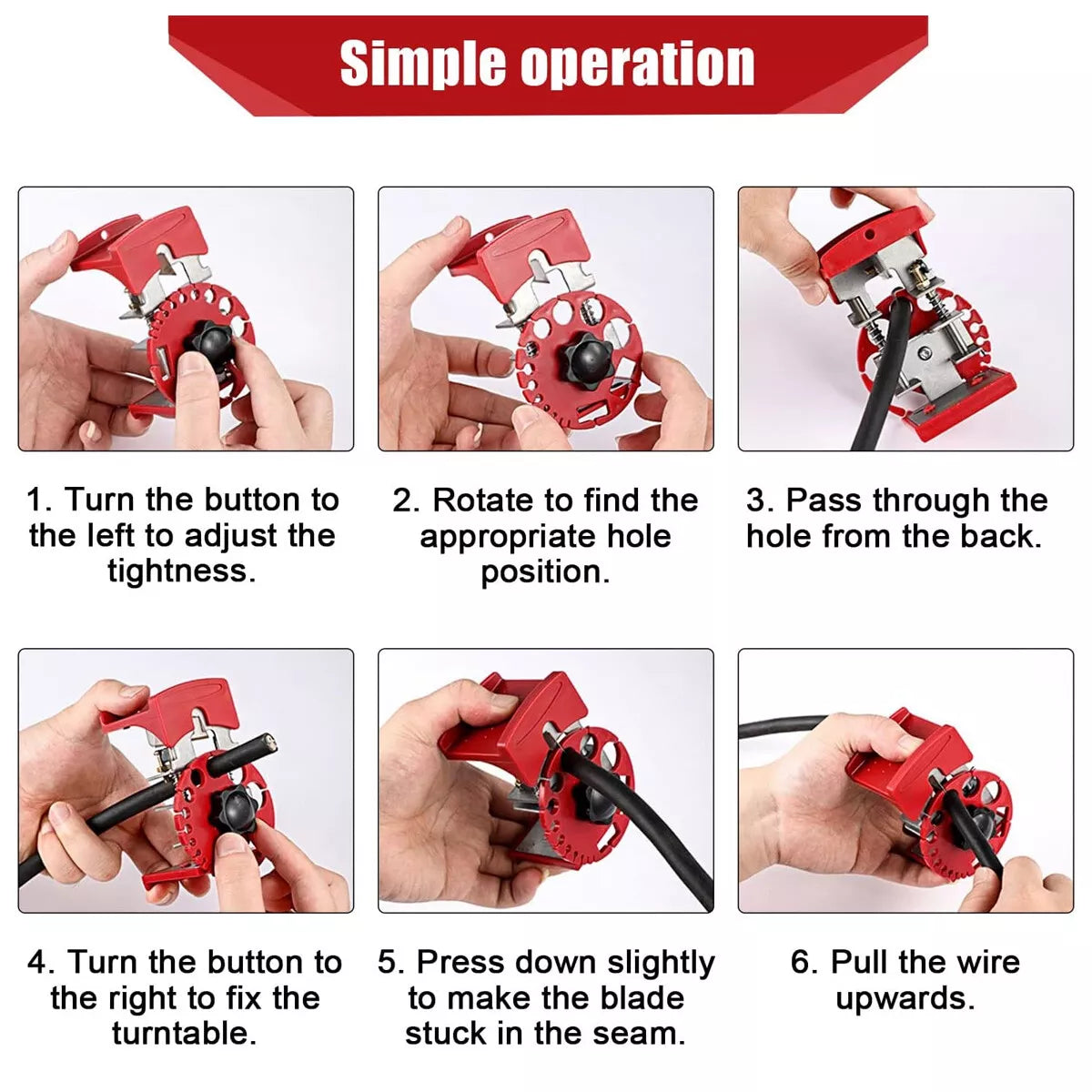 Simple operation

1. Turn the button to the left to adjust the tightness.

2. Rotate to find the appropriate hole position.

3. Pass through the hole from the back.

4. Turn the button to the right to fix the turntable.

5. Press down slightly to make the blade stuck in the seam.

6. Pull the wire upwards.