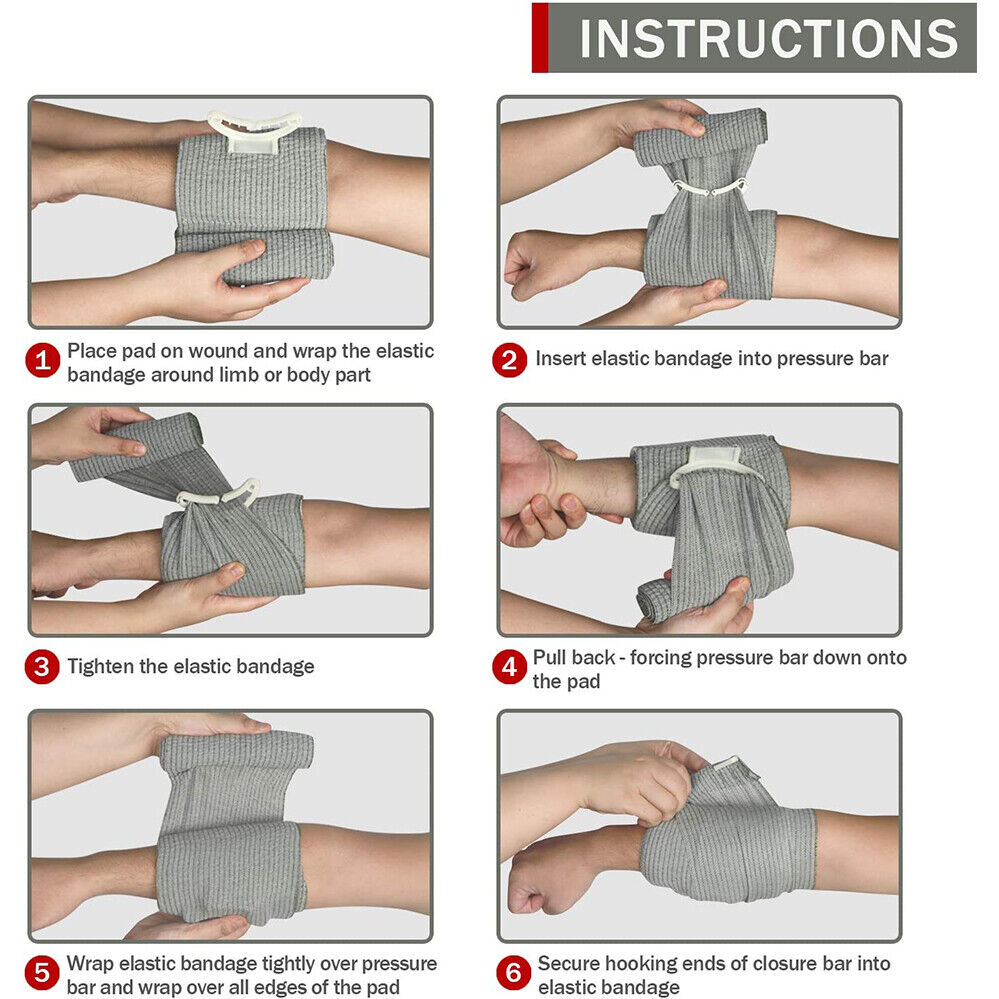 INSTRUCTIONS

1 Place pad on wound and wrap the elastic bandage around limb or body part

2 Insert elastic bandage into pressure bar

3 Tighten the elastic bandage

4 Pull back - forcing pressure bar down onto the pad

5 Wrap elastic bandage tightly over pressure bar and wrap over all edges of the pad

6 Secure hooking ends of closure bar into elastic bandage