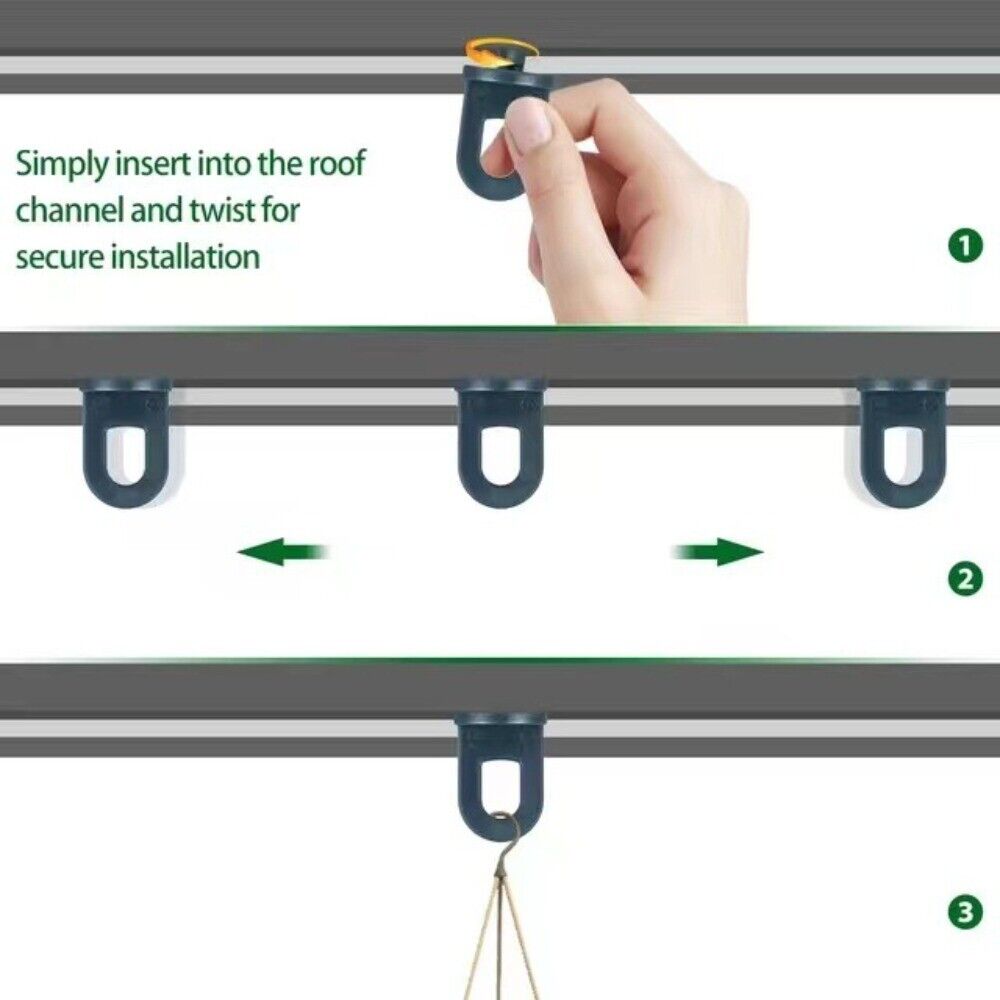 Simply insert into the roof channel and twist for secure installation

1

2

3