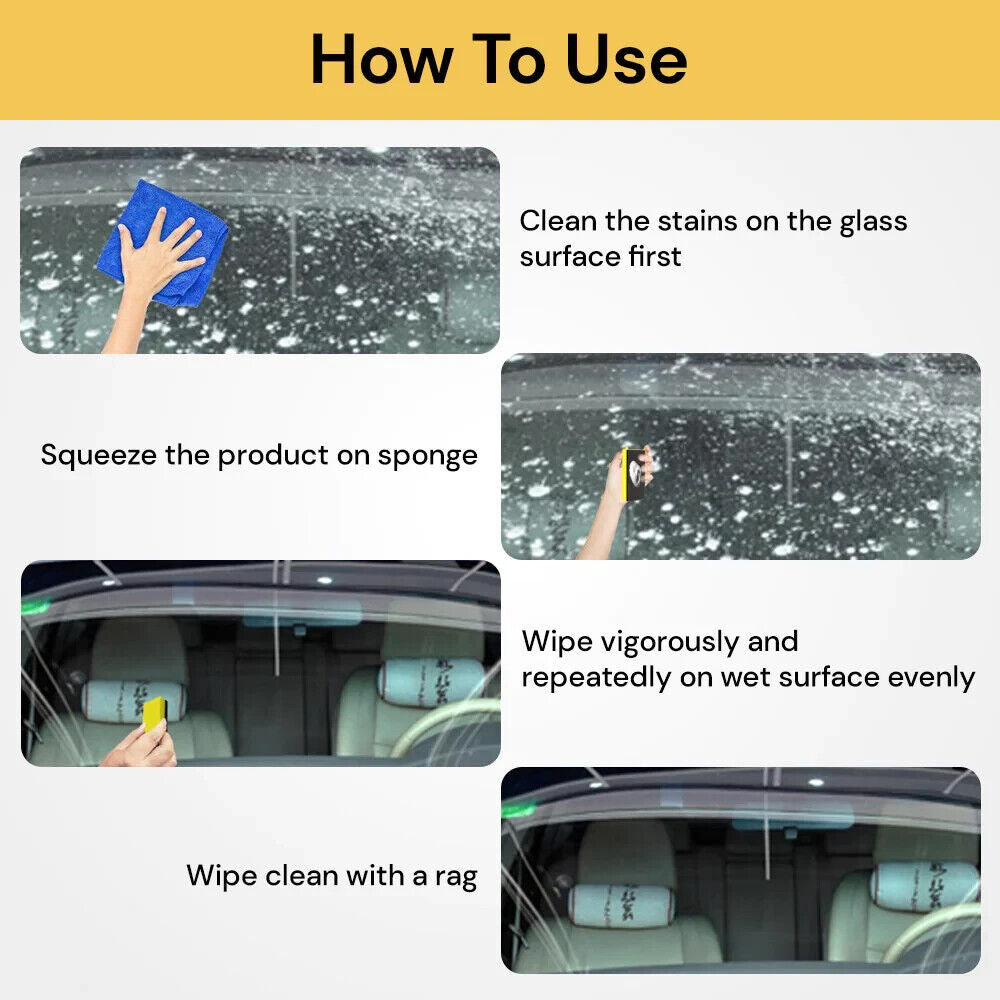 How To Use

Clean the stains on the glass surface first

Squeeze the product on sponge

Wipe vigorously and repeatedly on wet surface evenly

Wipe clean with a rag