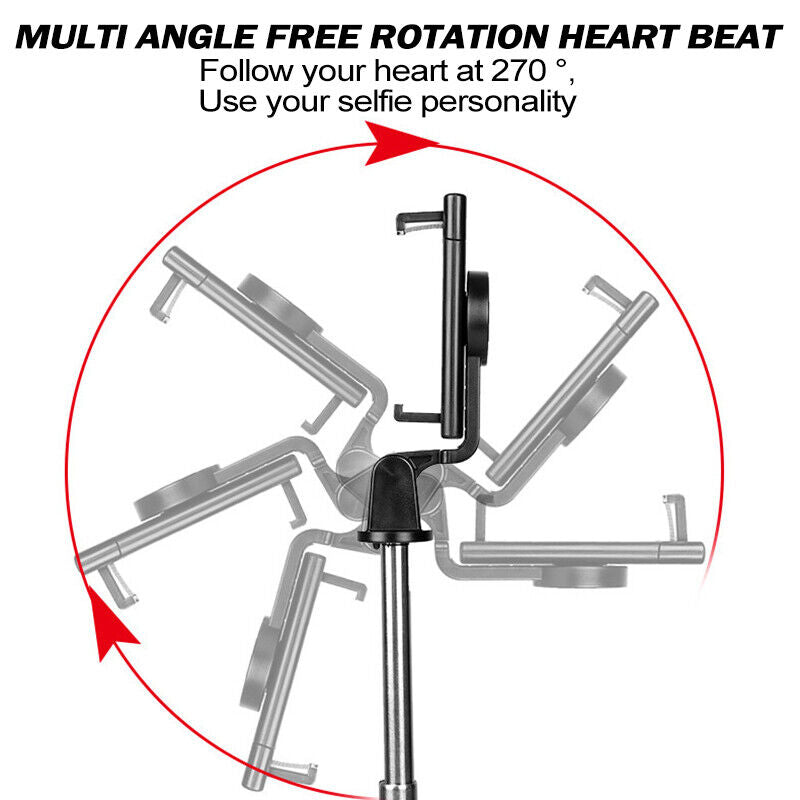 MULTI ANGLE FREE ROTATION HEART BEAT
Follow your heart at 270 °,
Use your selfie personality