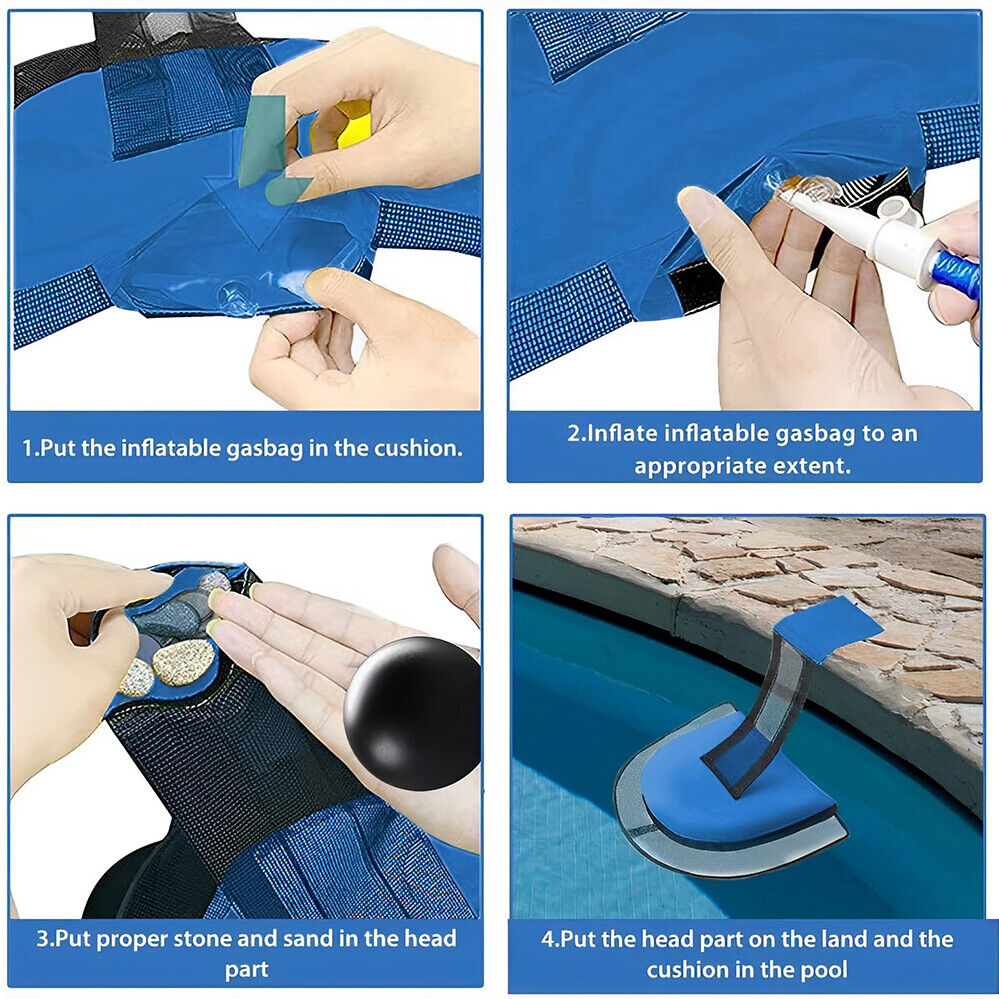 1.Put the inflatable gasbag in the cushion.

2.Inflate inflatable gasbag to an appropriate extent.

3.Put proper stone and sand in the head part

4.Put the head part on the land and the cushion in the pool