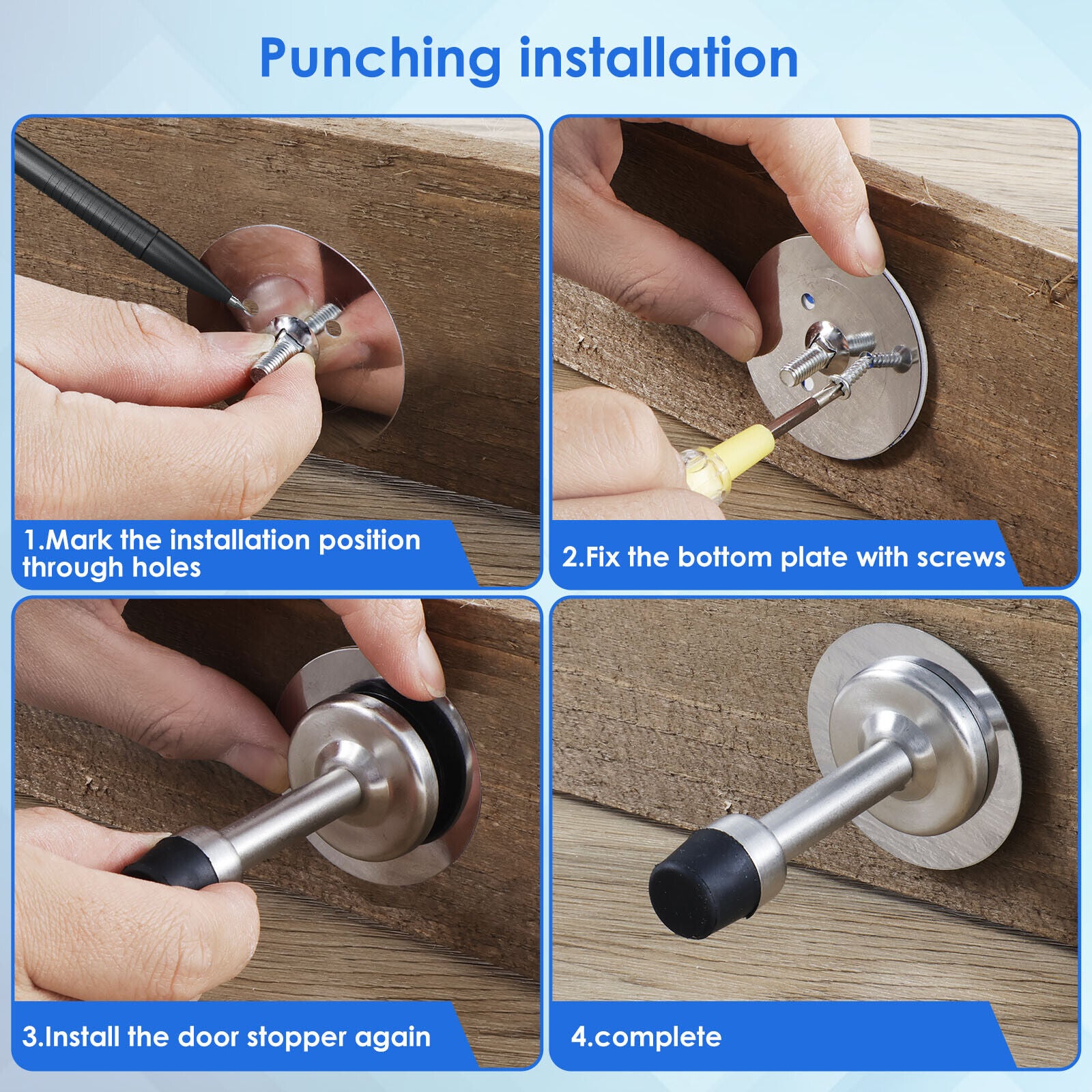 Punching installation

1.Mark the installation position through holes

2.Fix the bottom plate with screws

3.Install the door stopper again

4.complete