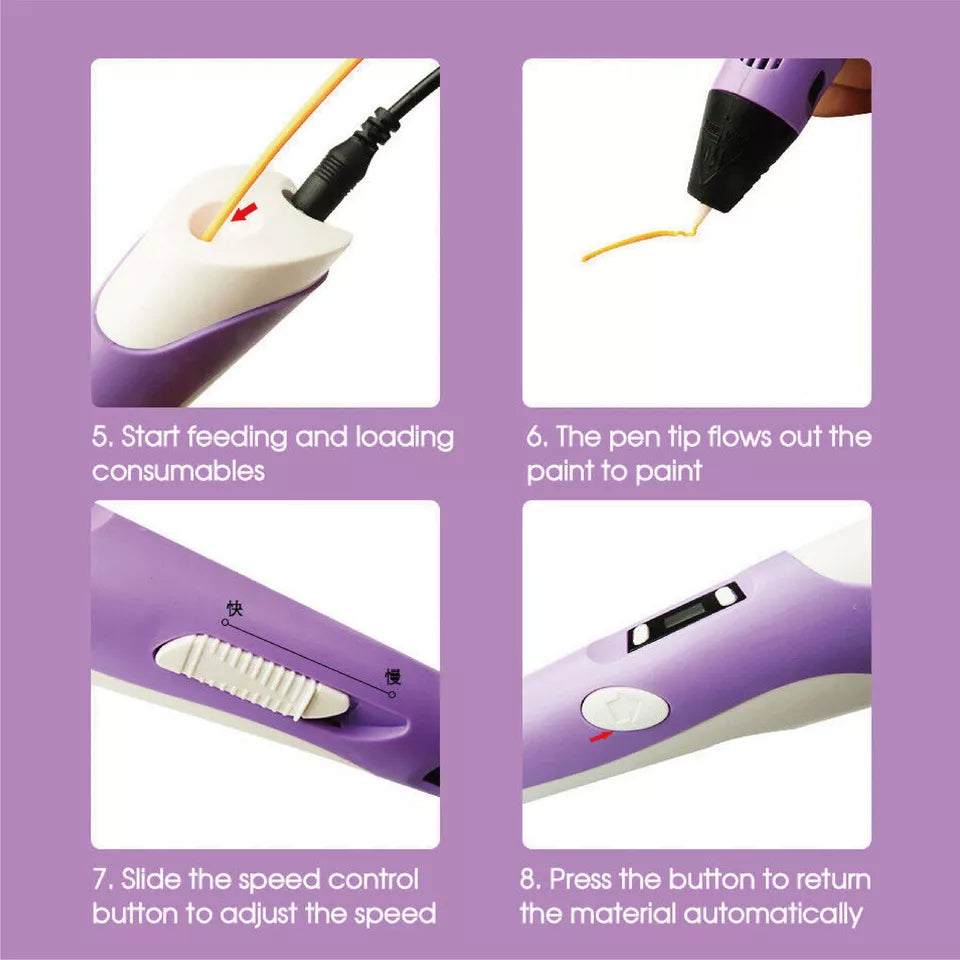 5. Start feeding and loading consumables

6. The pen tip flows out the paint to paint

快

慢

7. Slide the speed control button to adjust the speed

8. Press the button to return the material automatically