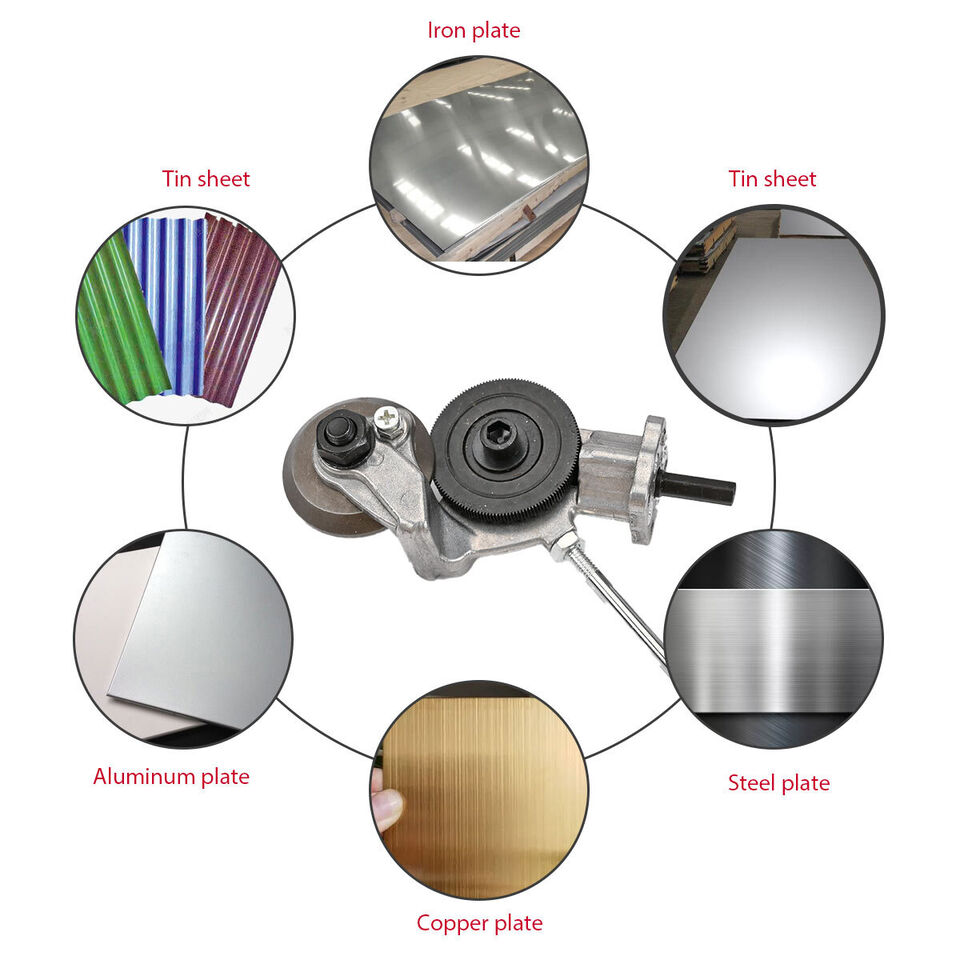 Iron plate

Tin sheet

Tin sheet

Aluminum plate

Steel plate

Copper plate