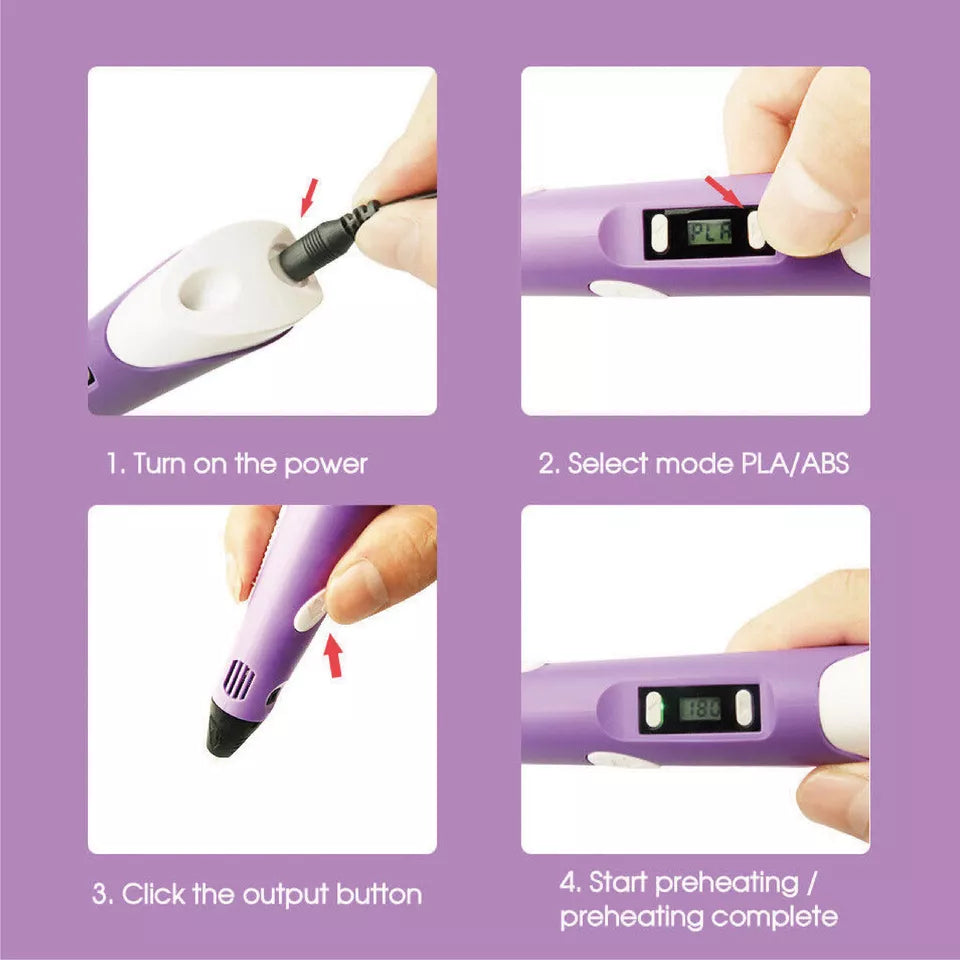 PLA

1. Turn on the power

2. Select mode PLA/ABS

180

3. Click the output button

4. Start preheating / preheating complete