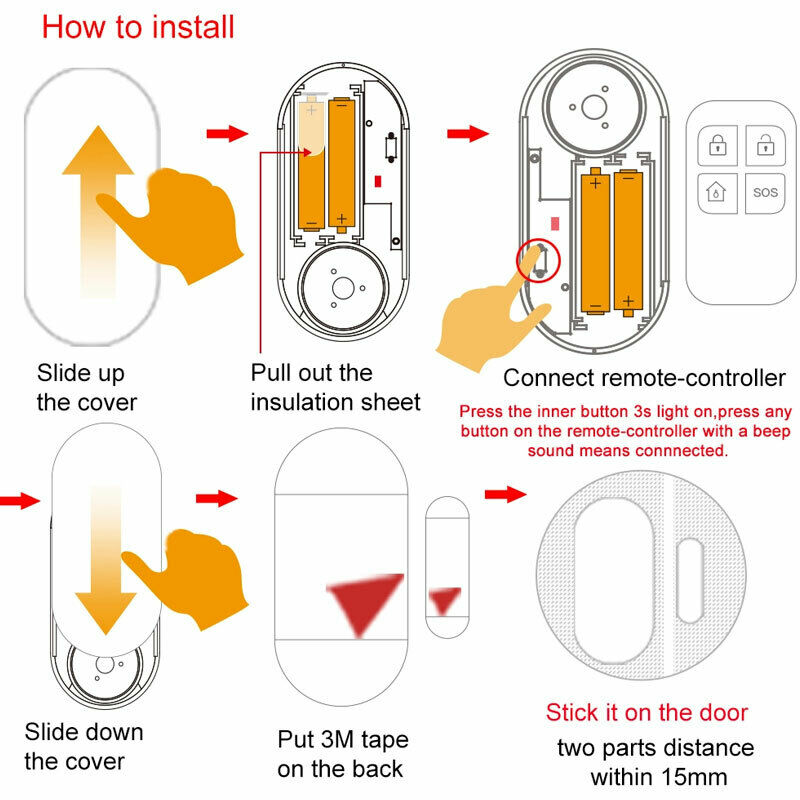 How to install

Slide up the cover

Pull out the insulation sheet

SOS

Connect remote-controller

Press the inner button 3s light on,press any button on the remote-controller with a beep sound means connnected.

Slide down the cover

Put 3M tape on the back

Stick it on the door

two parts distance within 15mm