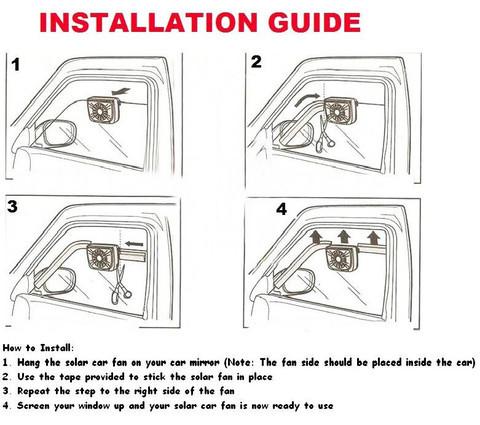 INSTALLATION GUIDE

1

2

3

4

How to Install:
1. Hang the solar car fan on your car mirror (Note: The fan side should be placed inside the car)
2. Use the tape provided to stick the solar fan in place
3. Repeat the step to the right side of the fan
4. Screen your window up and your solar car fan is now ready to use