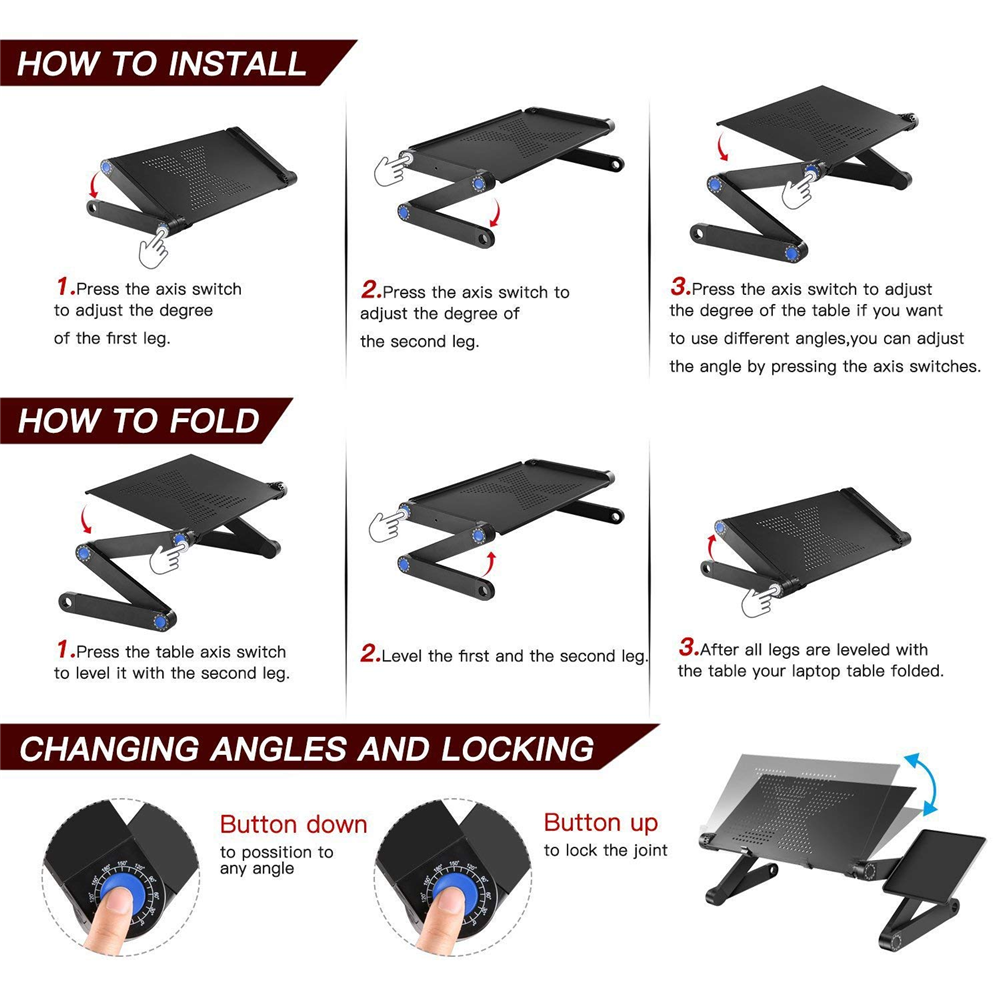 HOW TO INSTALL

1.Press the axis switch to adjust the degree of the first leg.

2.Press the axis switch to adjust the degree of the second leg.

3.Press the axis switch to adjust the degree of the table if you want to use different angles,you can adjust the angle by pressing the axis switches.

HOW TO FOLD

1.Press the table axis switch to level it with the second leg.

2.Level the first and the second leg.

3.After all legs are leveled with the table your laptop table folded.

CHANGING ANGLES AND LOCKING

Button down
to possition to any angle

Button up
to lock the joint