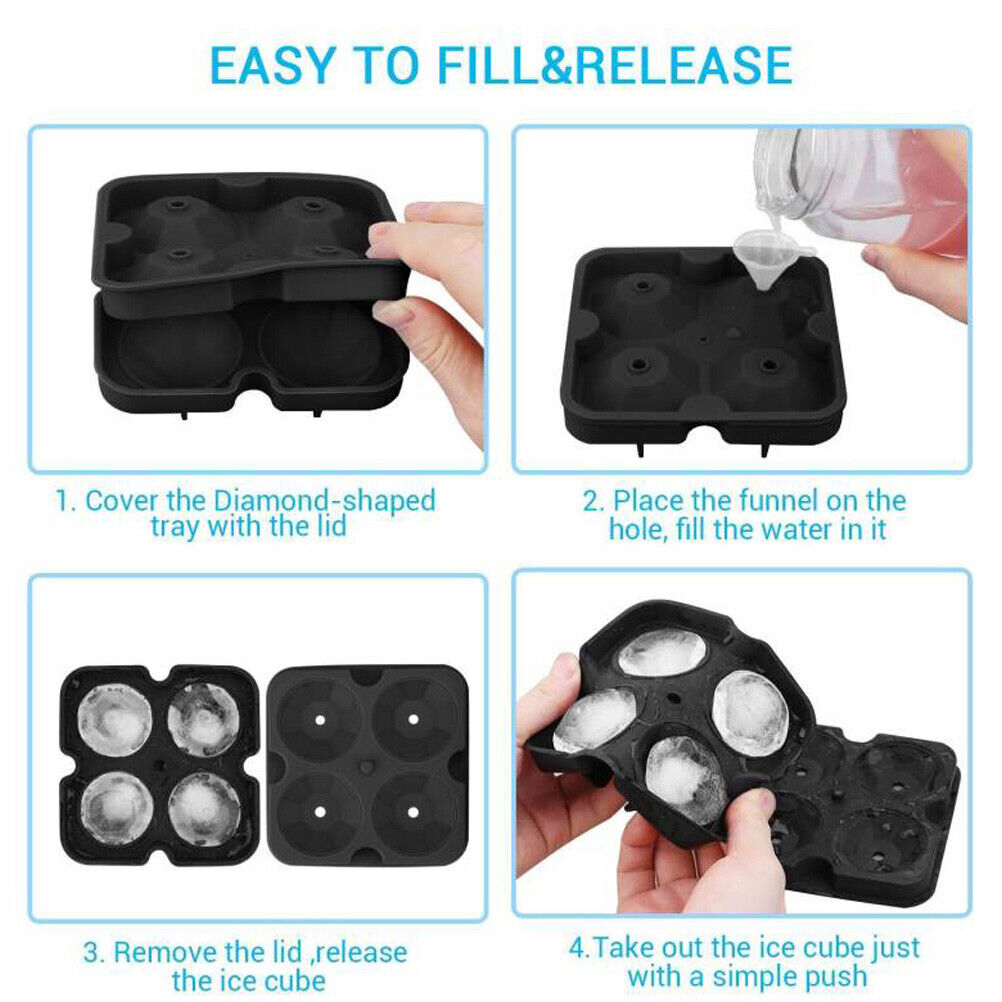 EASY TO FILL&RELEASE

1. Cover the Diamond-shaped tray with the lid

2. Place the funnel on the hole, fill the water in it

3. Remove the lid ,release the ice cube

4.Take out the ice cube just with a simple push