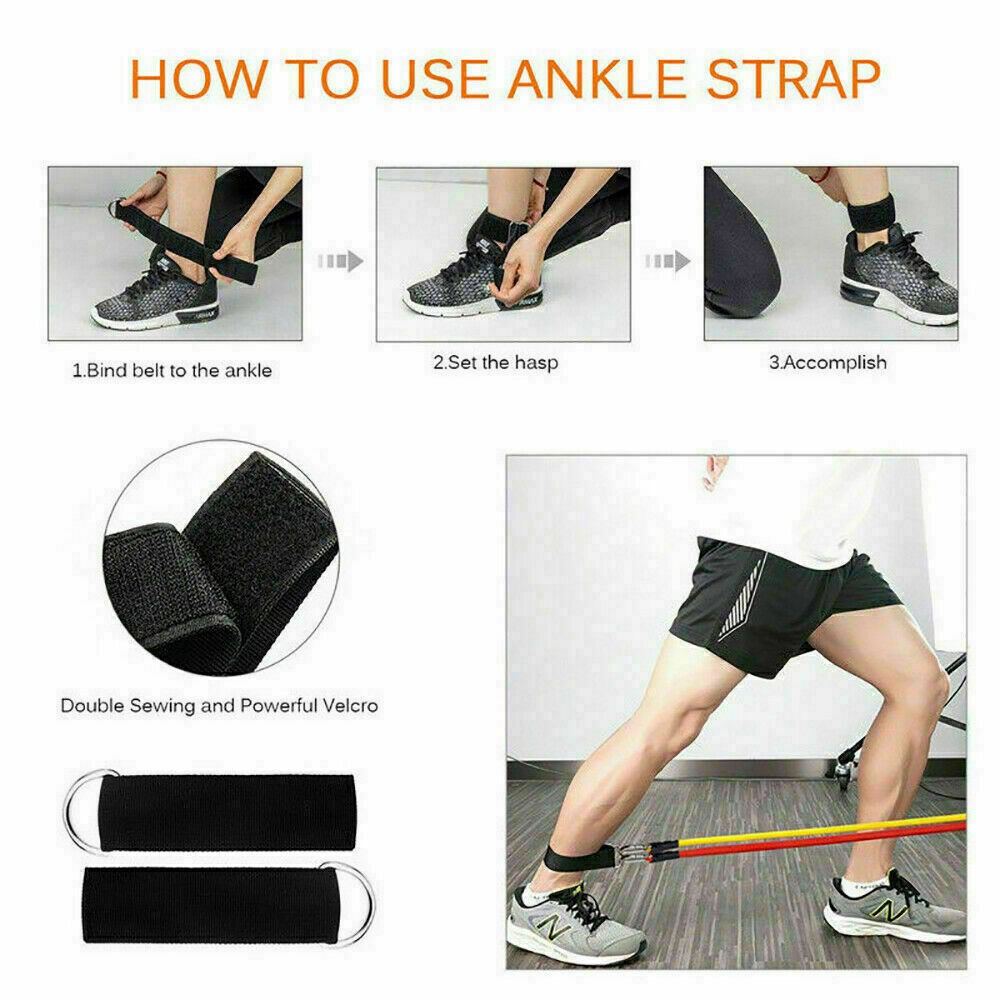 HOW TO USE ANKLE STRAP

1.Bind belt to the ankle

2.Set the hasp

3.Accomplish

Double Sewing and Powerful Velcro