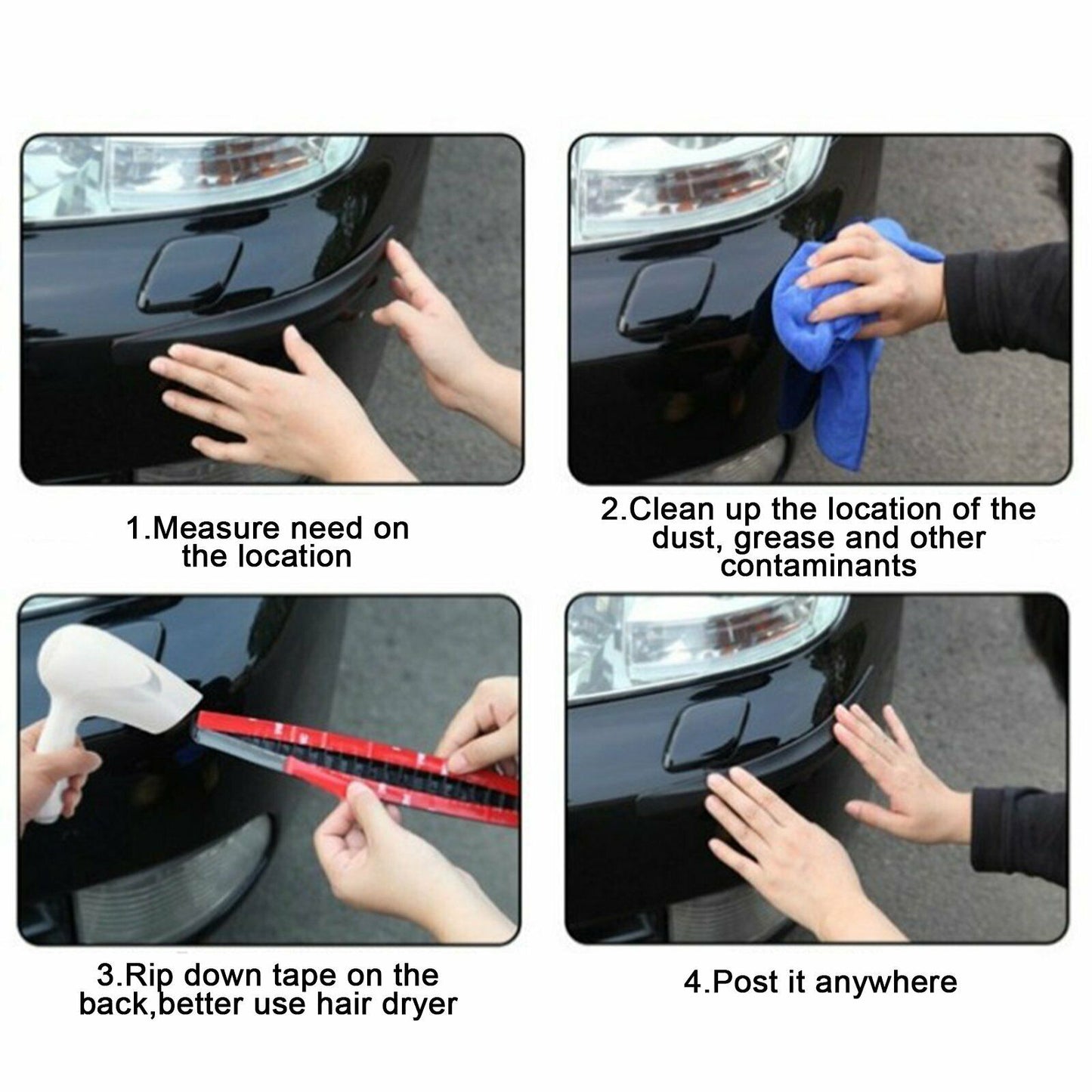 1.Measure need on the location

2.Clean up the location of the dust, grease and other contaminants

3.Rip down tape on the back,better use hair dryer

4.Post it anywhere