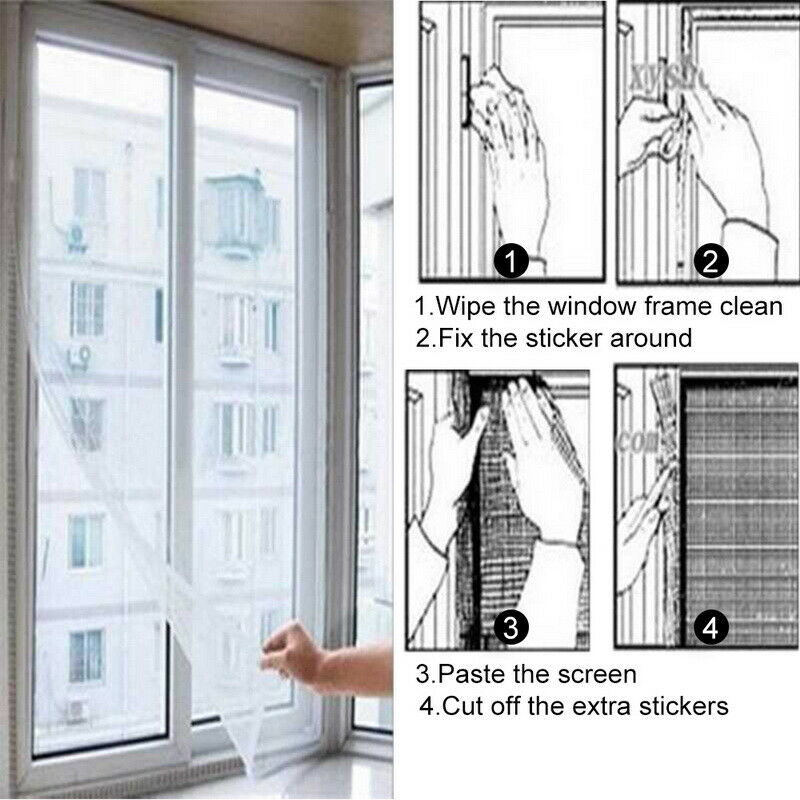 1

xysh

2

1.Wipe the window frame clean
2.Fix the sticker around

3

com

4

3.Paste the screen
4.Cut off the extra stickers