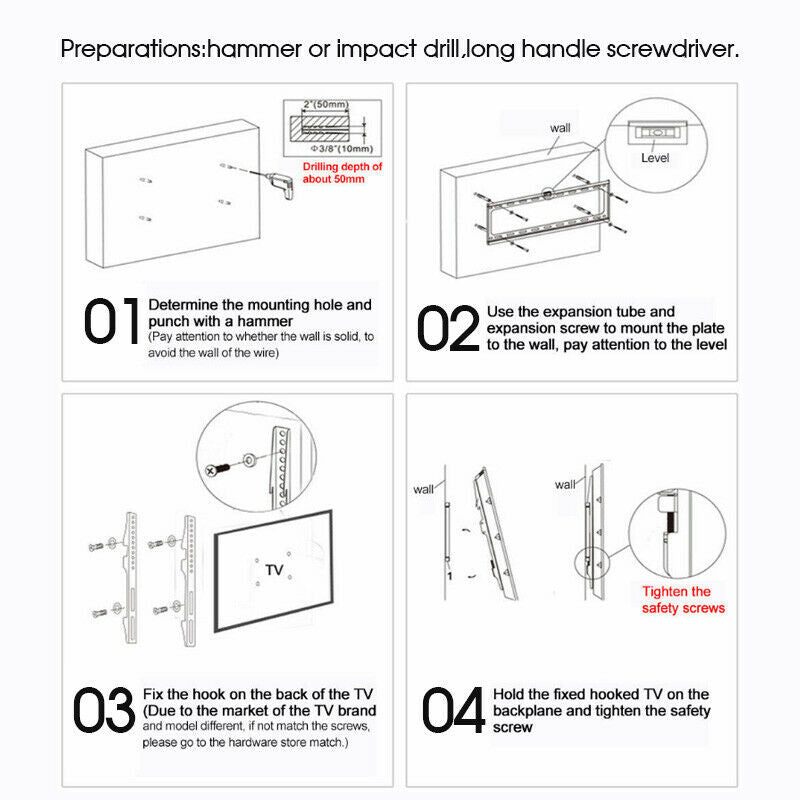 Preparations:hammer or impact drill,long handle screwdriver.

2"(50mm)

Φ3/8"(10mm)

Drilling depth of about 50mm

01 Determine the mounting hole and punch with a hammer (Pay attention to whether the wall is solid, to avoid the wall of the wire)

wall

Level

02 Use the expansion tube and expansion screw to mount the plate to the wall, pay attention to the level

TV

03 Fix the hook on the back of the TV (Due to the market of the TV brand and model different, if not match the screws, please go to the hardware store match.)

wall

1

wall

Tighten the safety screws

04 Hold the fixed hooked TV on the backplane and tighten the safety screw