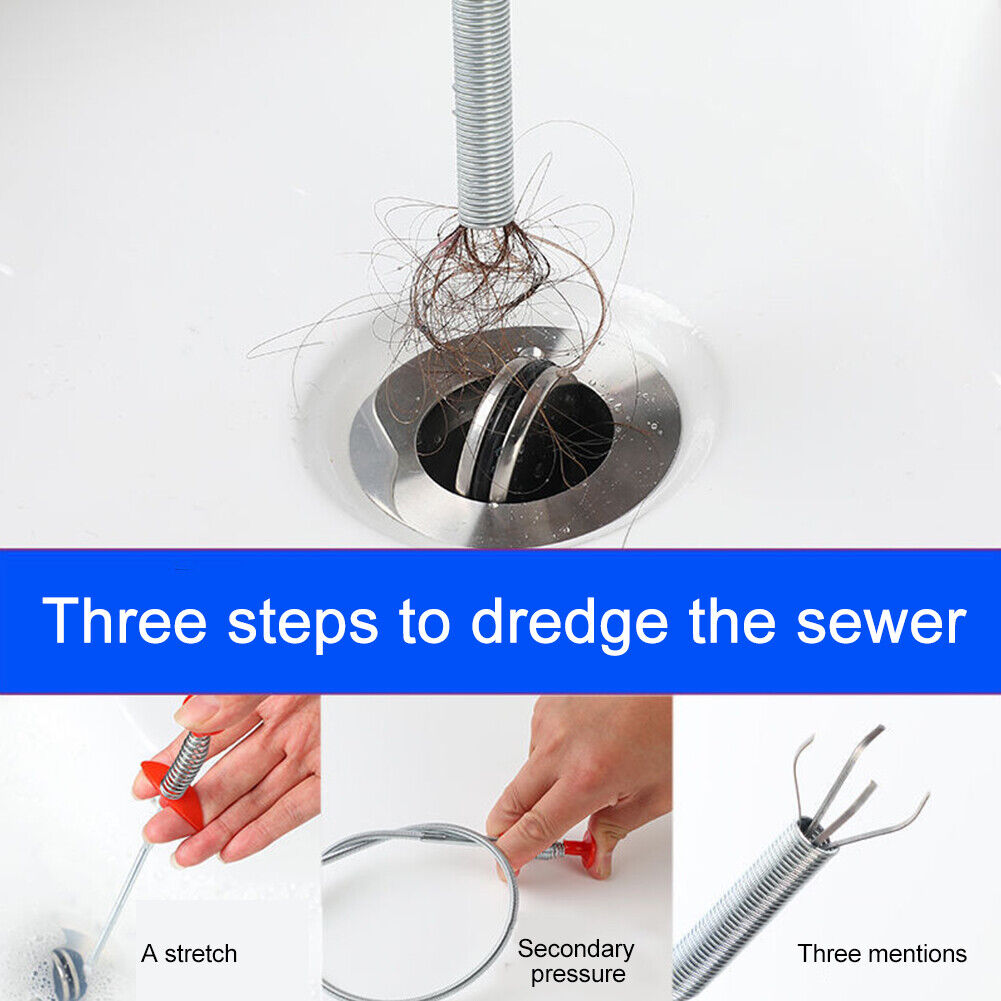 Three steps to dredge the sewer

A stretch

Secondary pressure

Three mentions