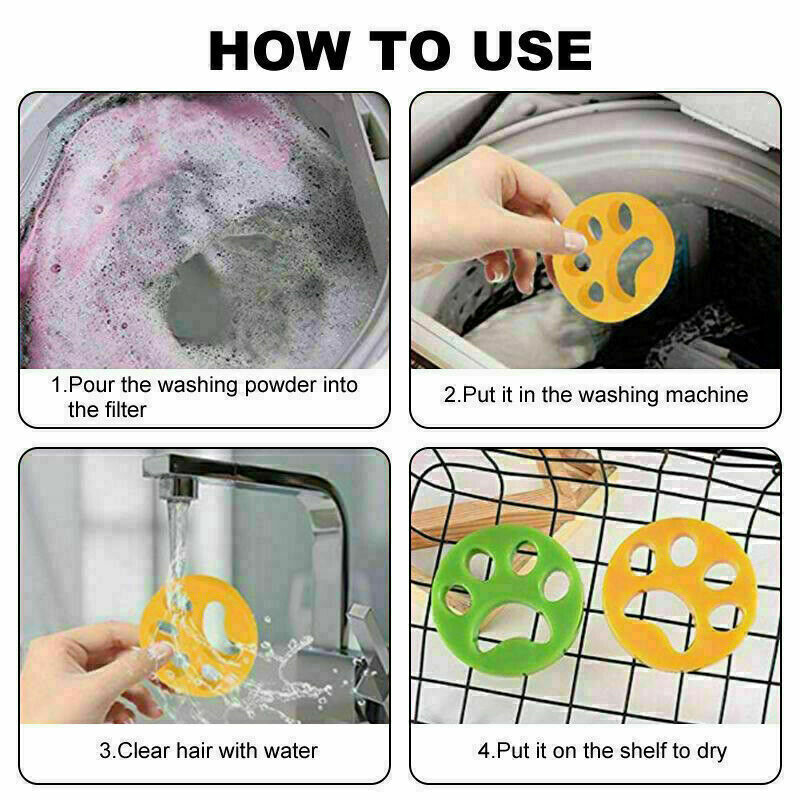 HOW TO USE

1.Pour the washing powder into the filter

2.Put it in the washing machine

3.Clear hair with water

4.Put it on the shelf to dry