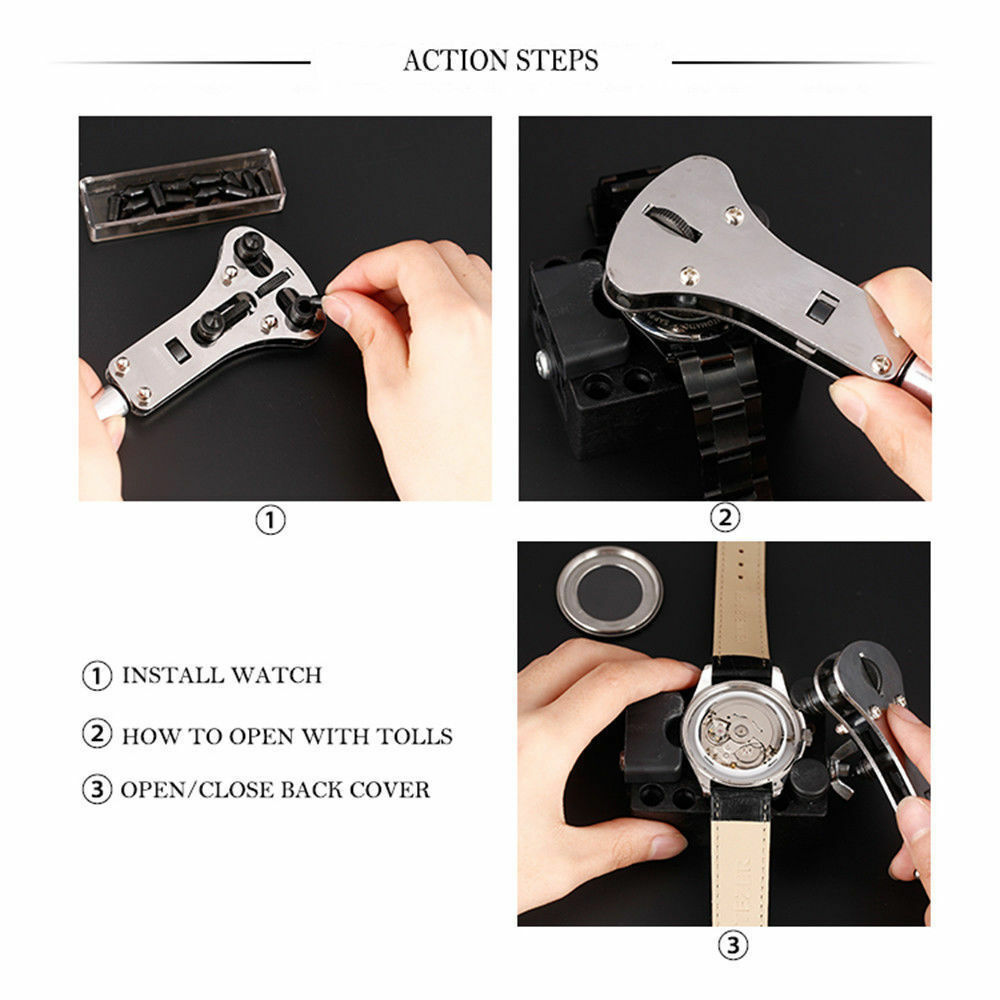 ACTION STEPS

①

②

① INSTALL WATCH

② HOW TO OPEN WITH TOLLS

③ OPEN/CLOSE BACK COVER

③