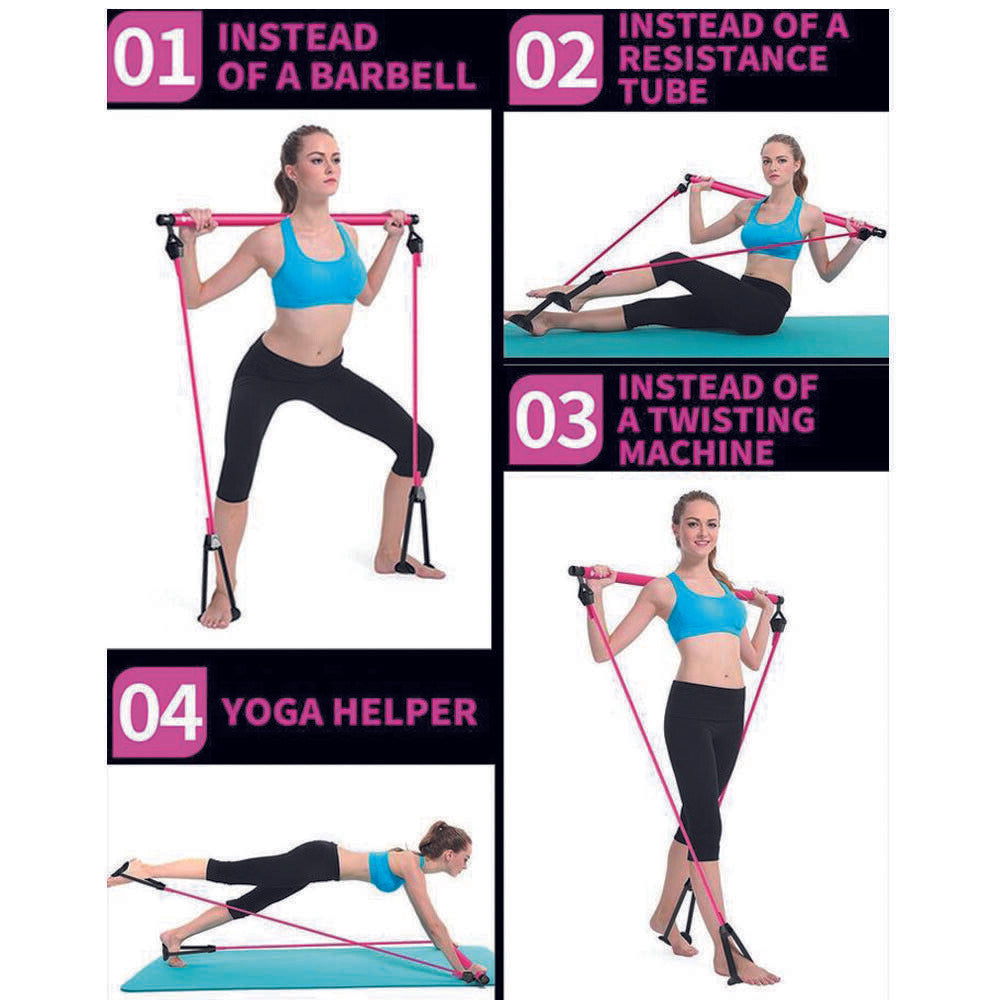 01 INSTEAD OF A BARBELL

02 INSTEAD OF A RESISTANCE TUBE

03 INSTEAD OF A TWISTING MACHINE

04 YOGA HELPER