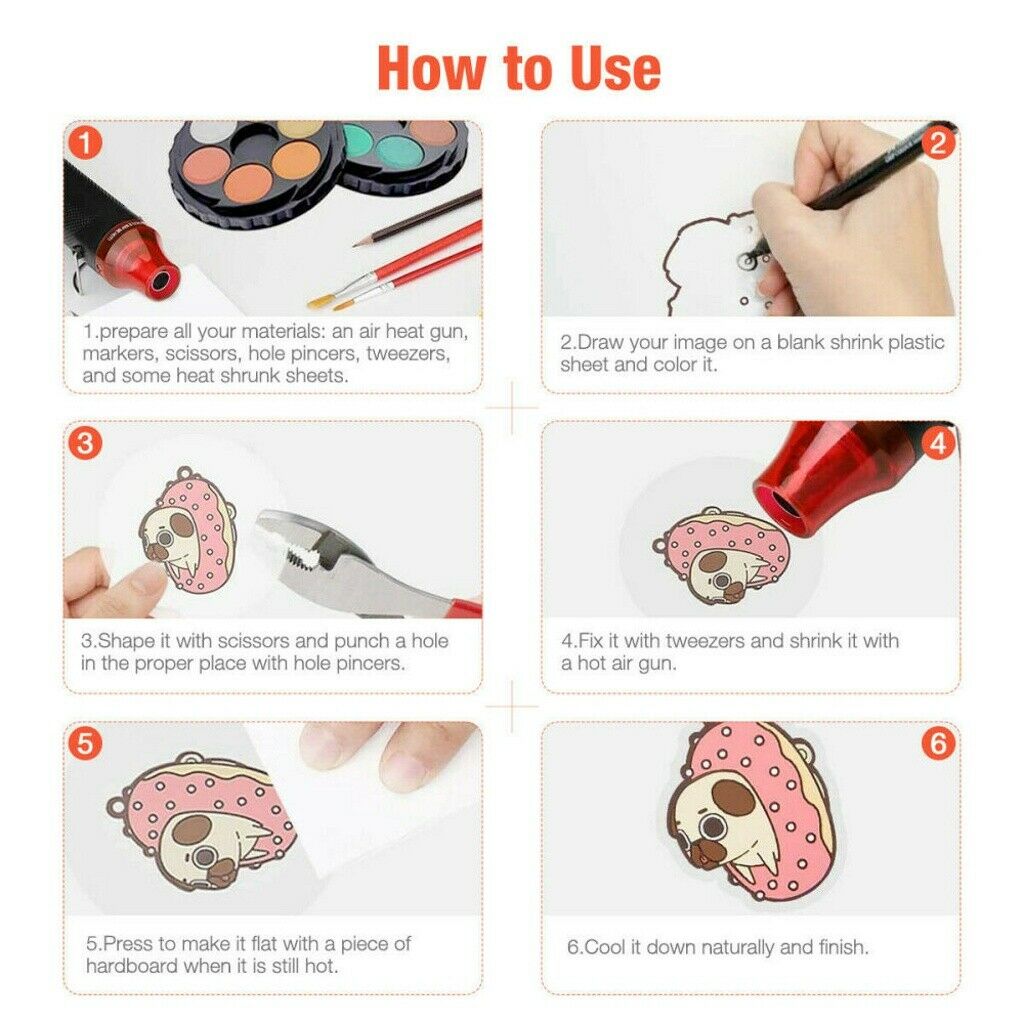 How to Use

1

1.prepare all your materials: an air heat gun, markers, scissors, hole pincers, tweezers, and some heat shrunk sheets.

2

2.Draw your image on a blank shrink plastic sheet and color it.

3

3.Shape it with scissors and punch a hole in the proper place with hole pincers.

4

4.Fix it with tweezers and shrink it with a hot air gun.

5

5.Press to make it flat with a piece of hardboard when it is still hot.

6

6.Cool it down naturally and finish.