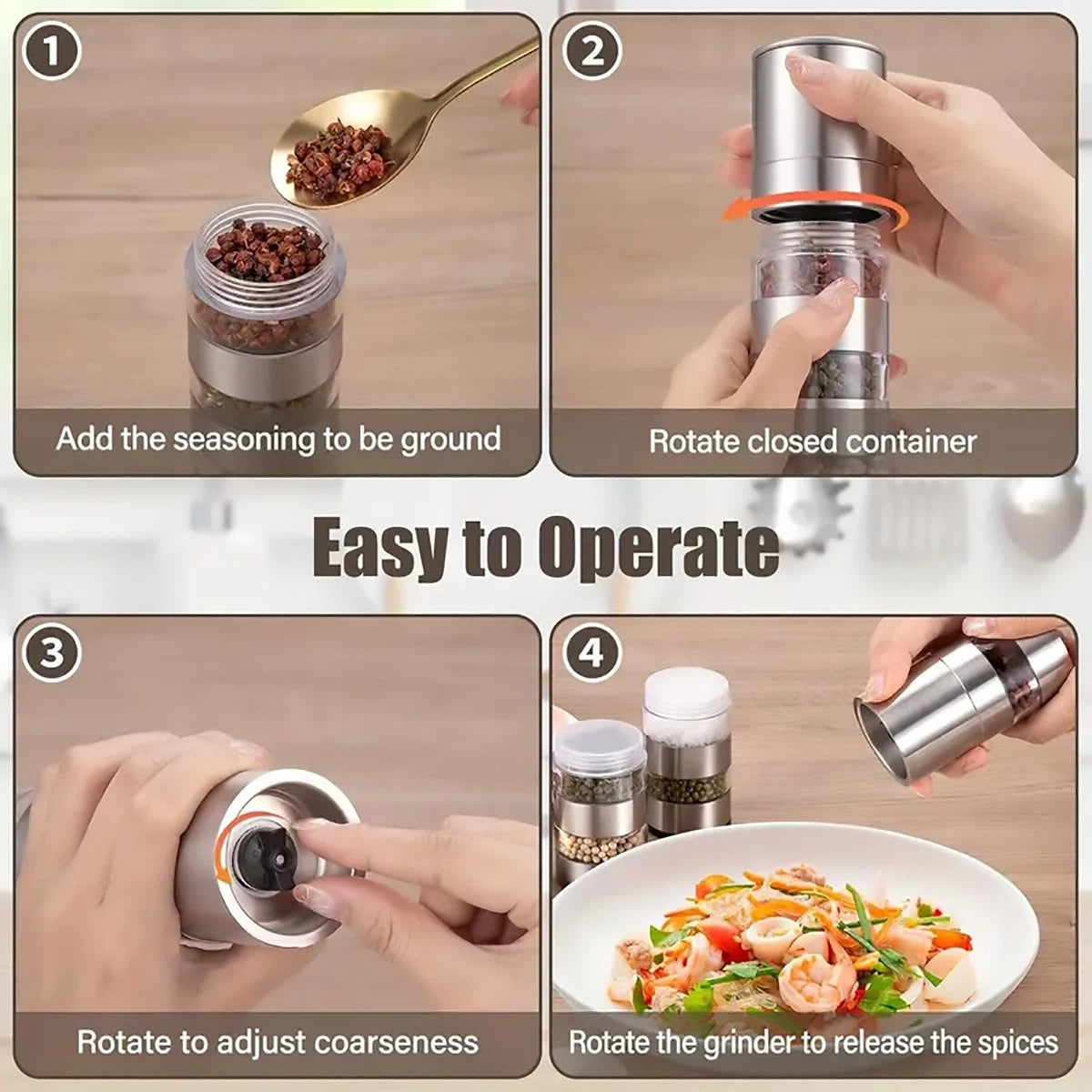 1

Add the seasoning to be ground

2

Rotate closed container

Easy to Operate

3

Rotate to adjust coarseness

4

Rotate the grinder to release the spices