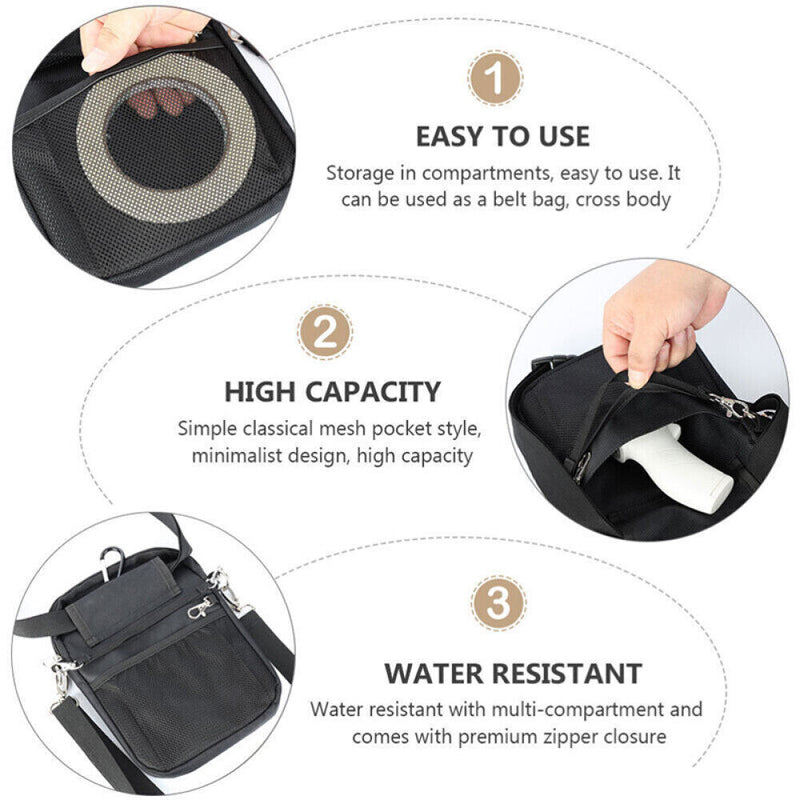 1

EASY TO USE

Storage in compartments, easy to use. It can be used as a belt bag, cross body

2

HIGH CAPACITY

Simple classical mesh pocket style, minimalist design, high capacity

3

WATER RESISTANT

Water resistant with multi-compartment and comes with premium zipper closure