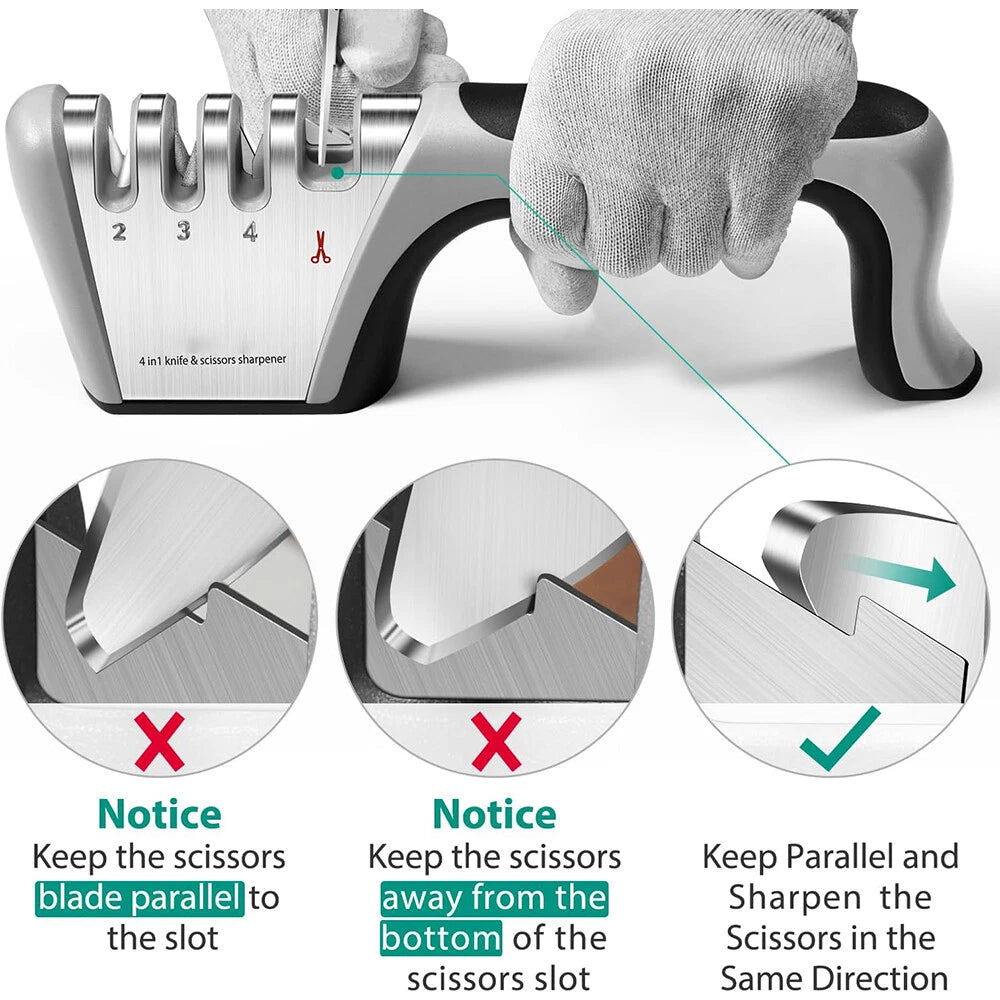 2 3 4

4 in1 knife & scissors sharpener

Notice
Keep the scissors blade parallel to the slot

Notice
Keep the scissors away from the bottom of the scissors slot

Keep Parallel and Sharpen the Scissors in the Same Direction