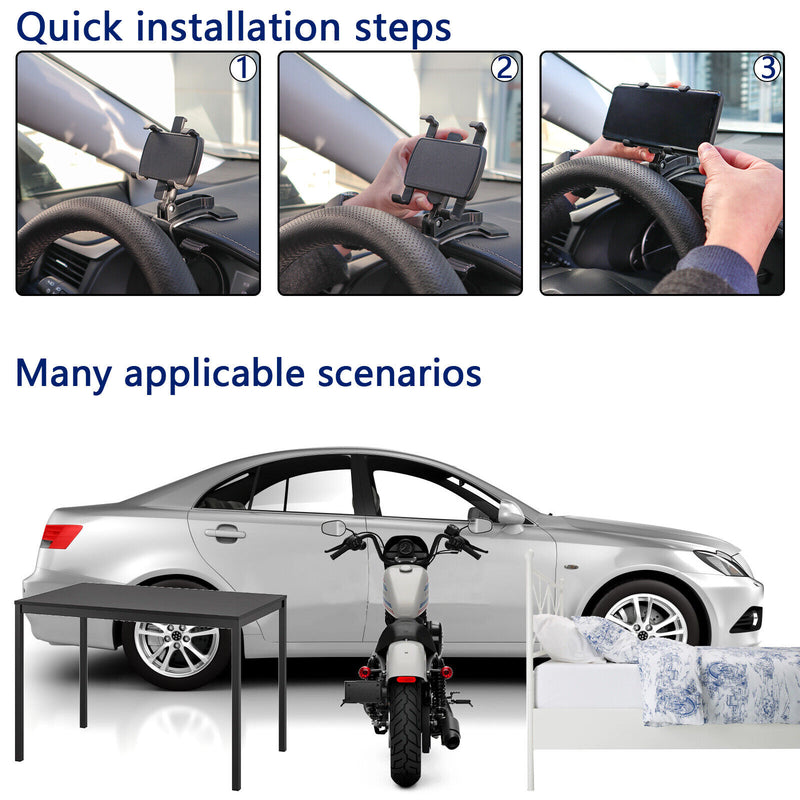 Quick installation steps

①

②

③

Many applicable scenarios