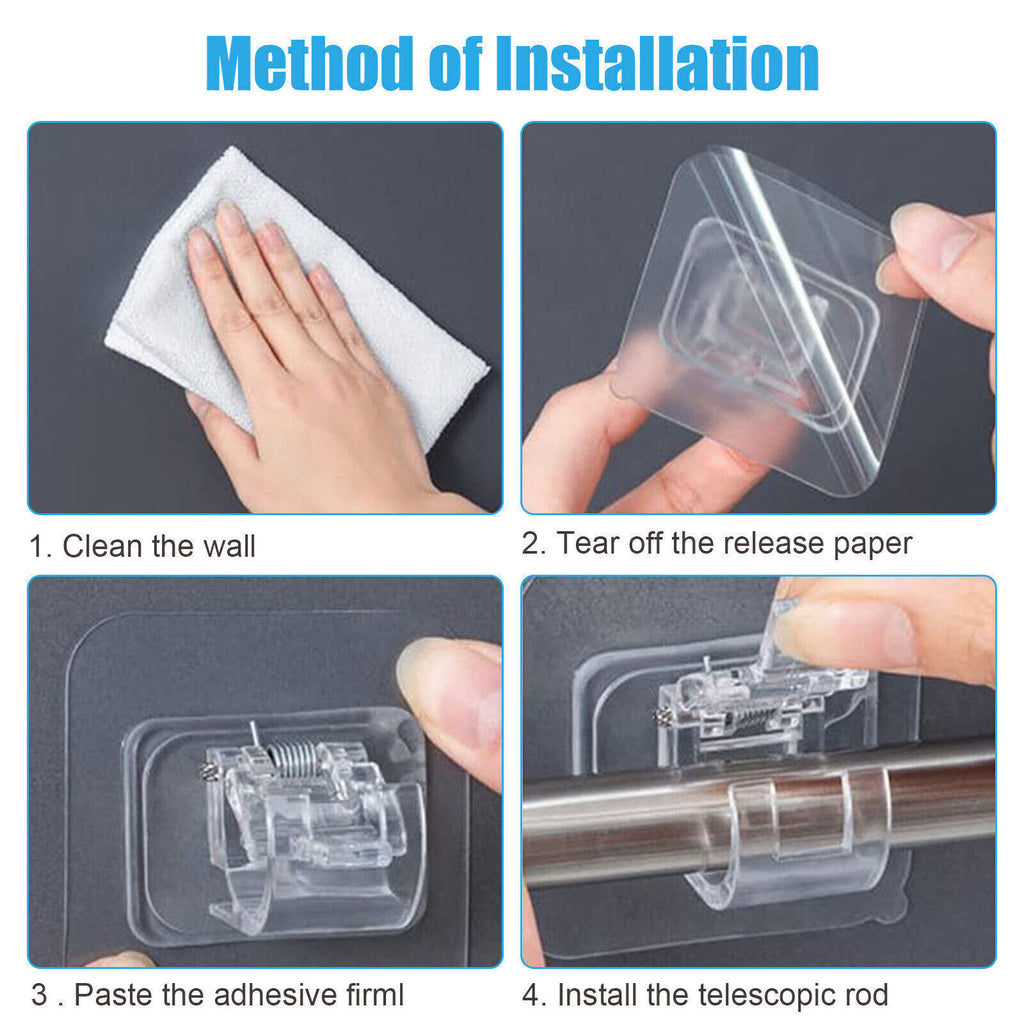 Method of Installation

1. Clean the wall

2. Tear off the release paper

3 . Paste the adhesive firml

4. Install the telescopic rod