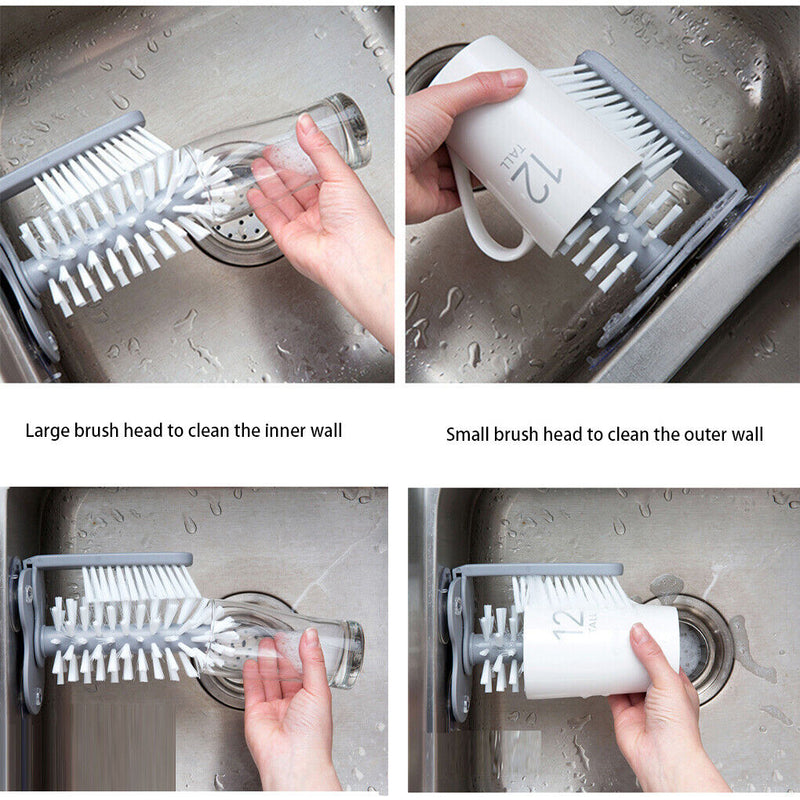 12
TALL

Large brush head to clean the inner wall

Small brush head to clean the outer wall

12
TALL