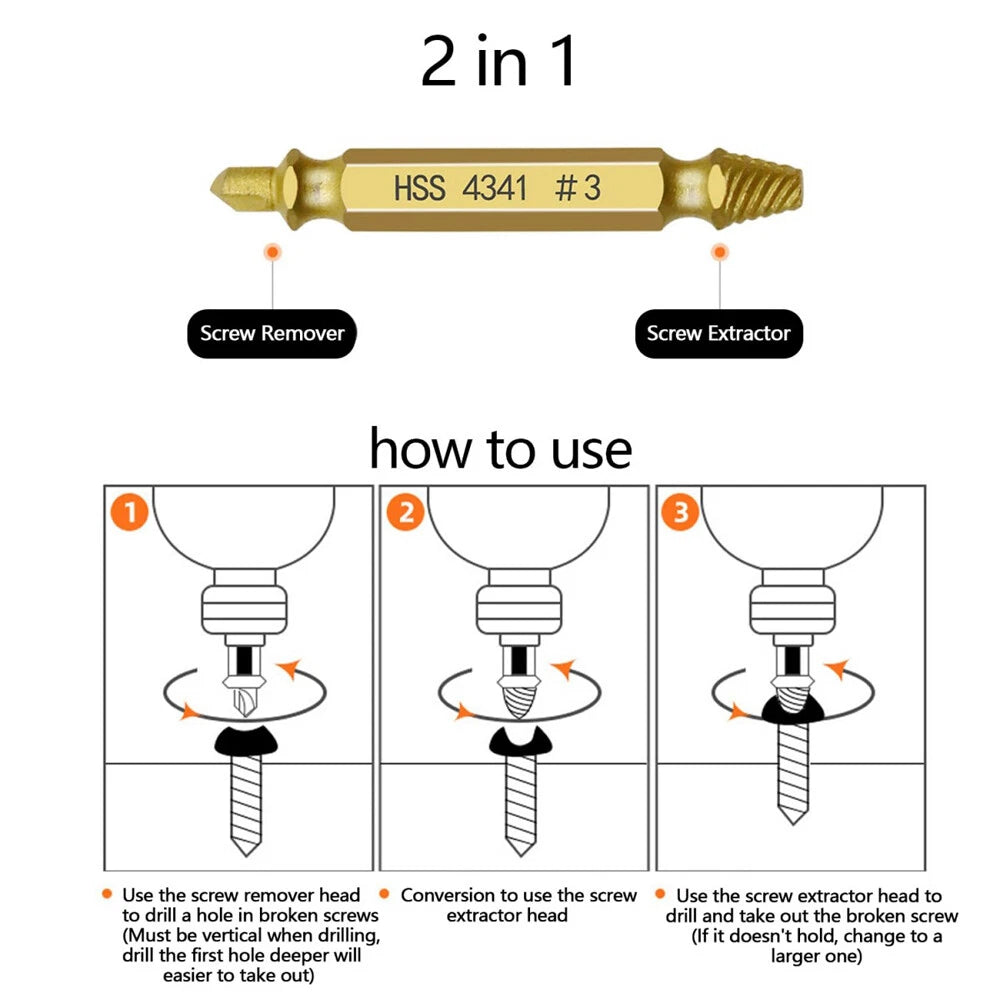 2 in 1

HSS 4341 #3

Screw Remover

Screw Extractor

how to use

1

2

3

Use the screw remover head to drill a hole in broken screws (Must be vertical when drilling, drill the first hole deeper will easier to take out)

Conversion to use the screw extractor head

Use the screw extractor head to drill and take out the broken screw (If it doesn't hold, change to a larger one)