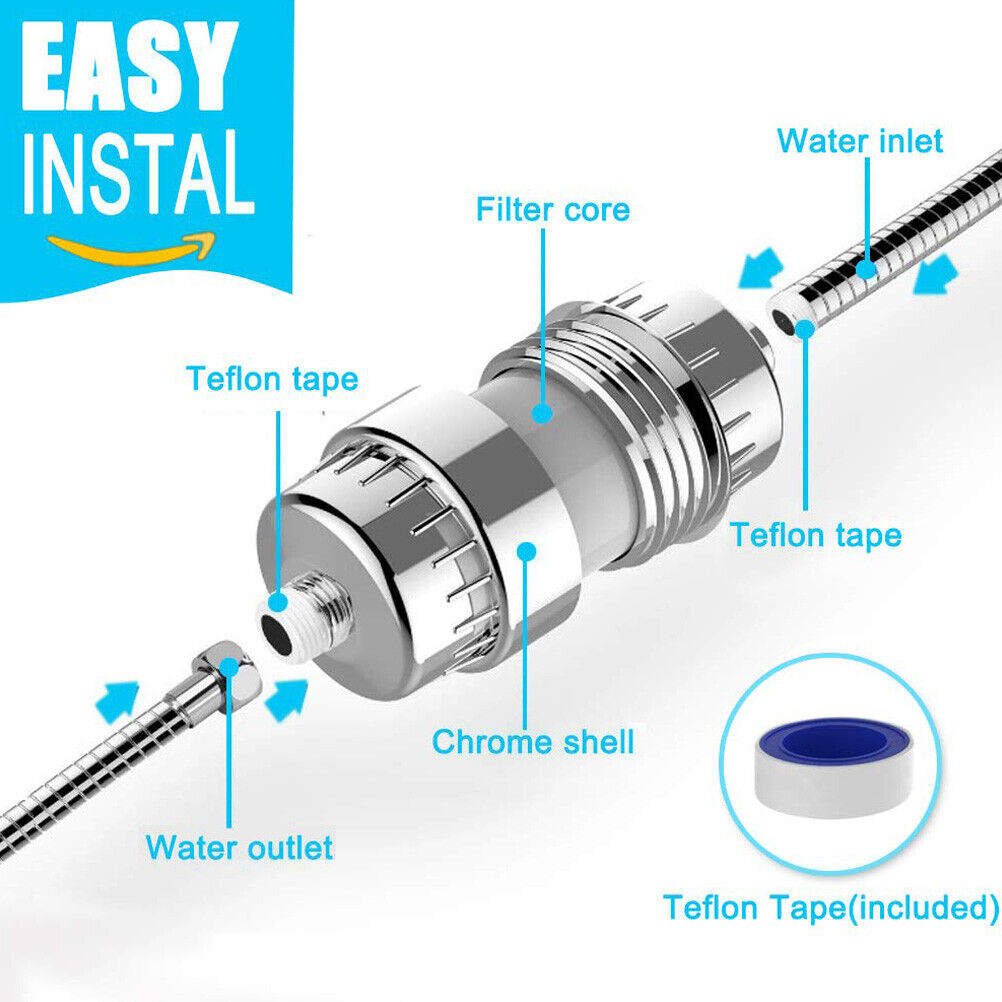 EASY INSTAL

Water inlet

Filter core

Teflon tape

Teflon tape

Chrome shell

Water outlet

Teflon Tape(included)