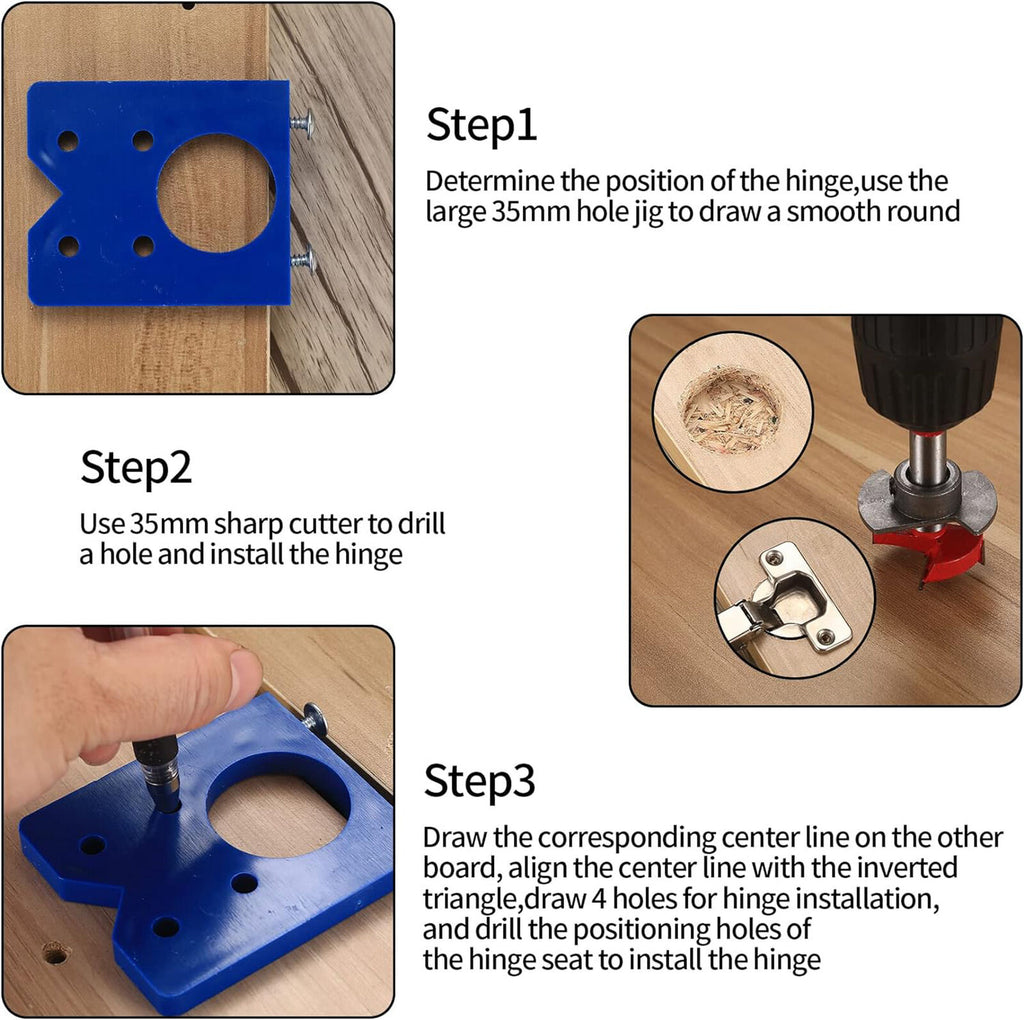 Step1

Determine the position of the hinge,use the large 35mm hole jig to draw a smooth round

Step2

Use 35mm sharp cutter to drill a hole and install the hinge

Step3

Draw the corresponding center line on the other board, align the center line with the inverted triangle,draw 4 holes for hinge installation, and drill the positioning holes of the hinge seat to install the hinge