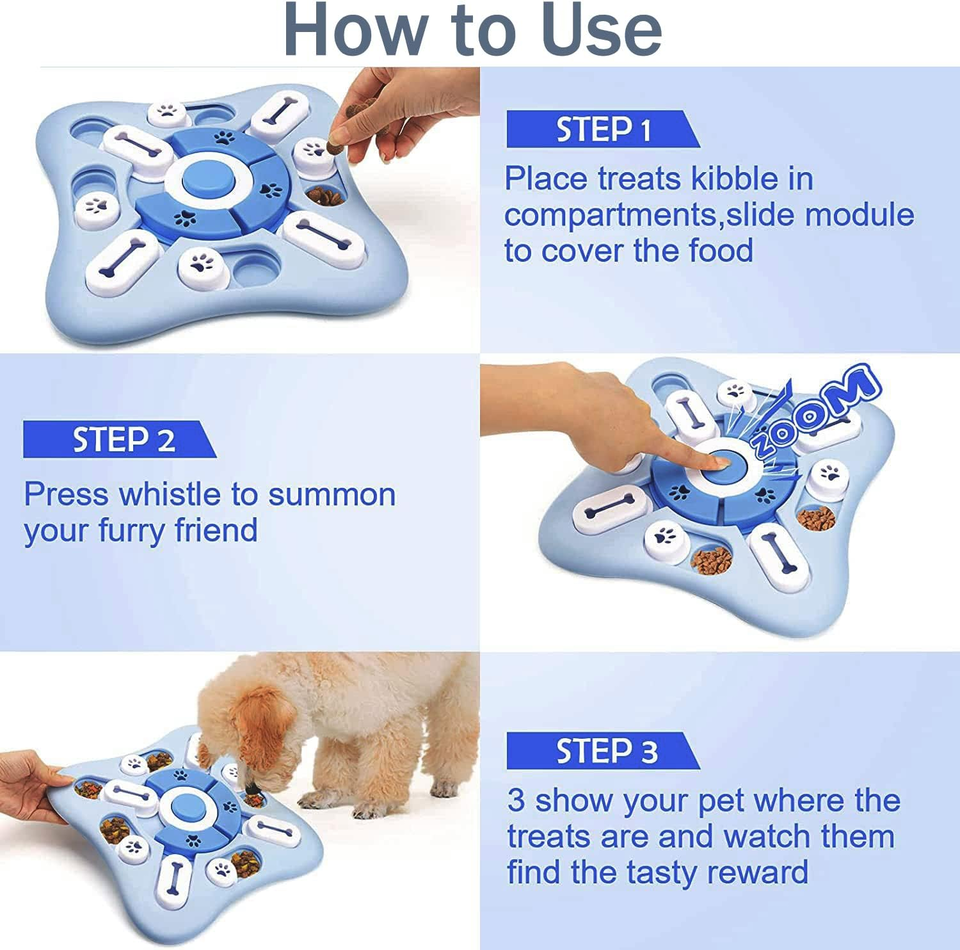 How to Use

STEP 1

Place treats kibble in compartments,slide module to cover the food

STEP 2

Press whistle to summon your furry friend

ZOOM

STEP 3

3 show your pet where the treats are and watch them find the tasty reward