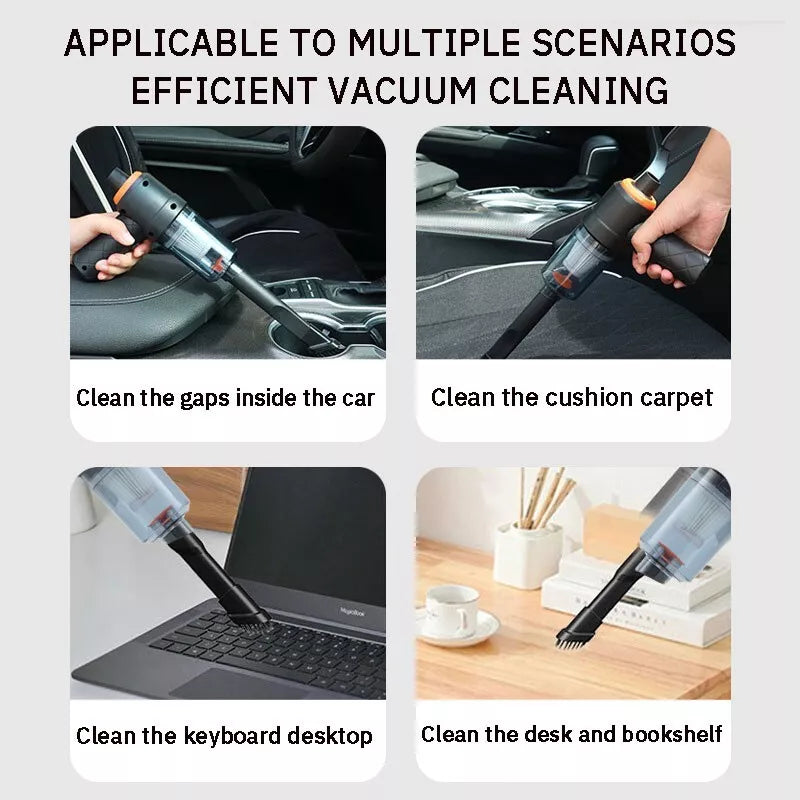 APPLICABLE TO MULTIPLE SCENARIOS
EFFICIENT VACUUM CLEANING

Clean the gaps inside the car

Clean the cushion carpet

MagicBook

Clean the keyboard desktop

Clean the desk and bookshelf