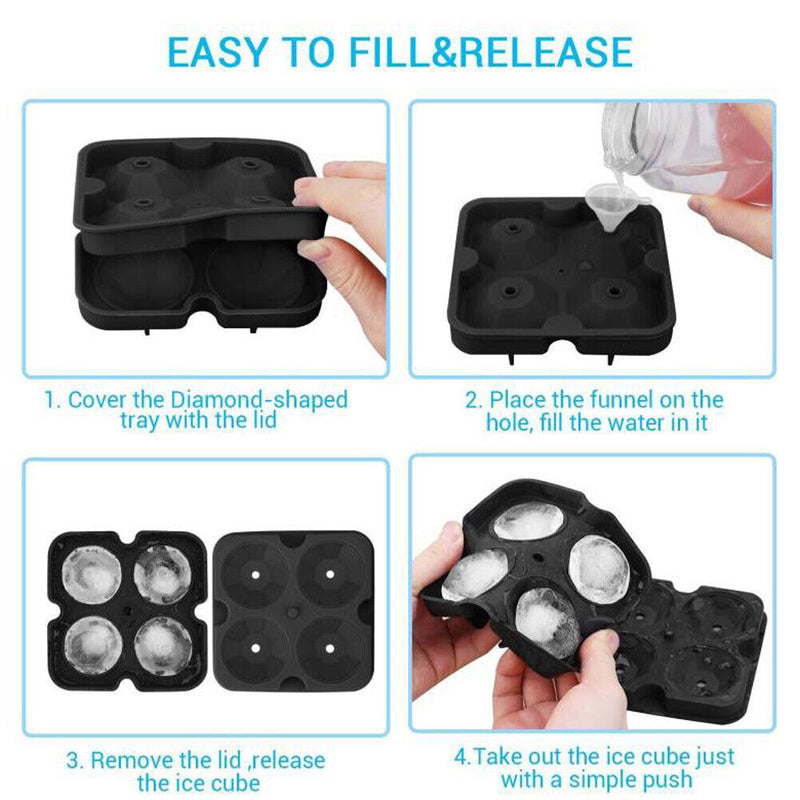 EASY TO FILL&RELEASE

1. Cover the Diamond-shaped tray with the lid

2. Place the funnel on the hole, fill the water in it

3. Remove the lid ,release the ice cube

4.Take out the ice cube just with a simple push