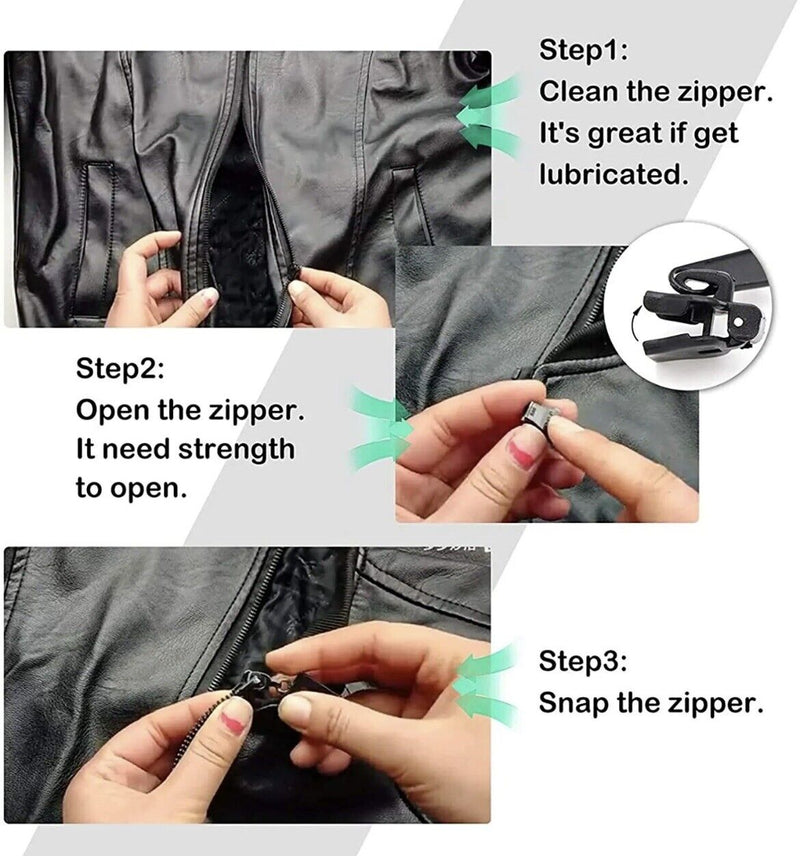 Step1:
Clean the zipper.
It's great if get lubricated.

Step2:
Open the zipper.
It need strength to open.

Step3:
Snap the zipper.