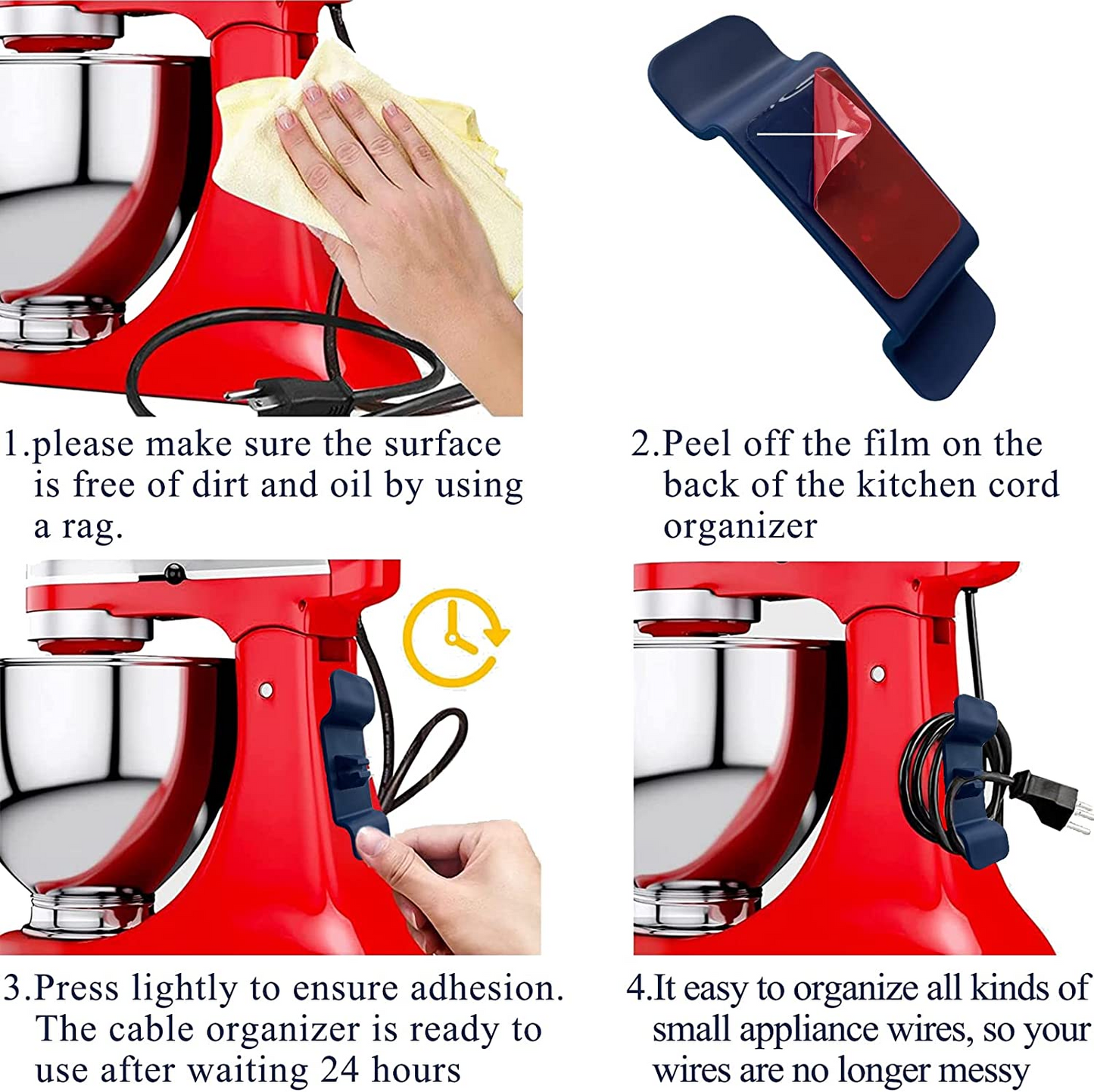 1.please make sure the surface is free of dirt and oil by using a rag.

2.Peel off the film on the back of the kitchen cord organizer

3.Press lightly to ensure adhesion. The cable organizer is ready to use after waiting 24 hours

4.It easy to organize all kinds of small appliance wires, so your wires are no longer messy