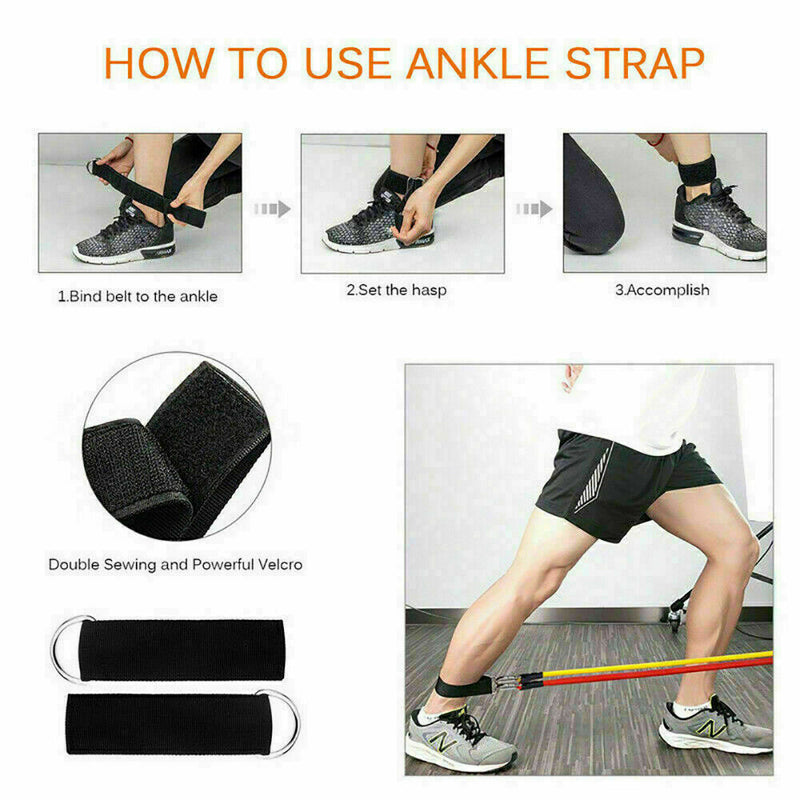 HOW TO USE ANKLE STRAP

1.Bind belt to the ankle

2.Set the hasp

3.Accomplish

Double Sewing and Powerful Velcro