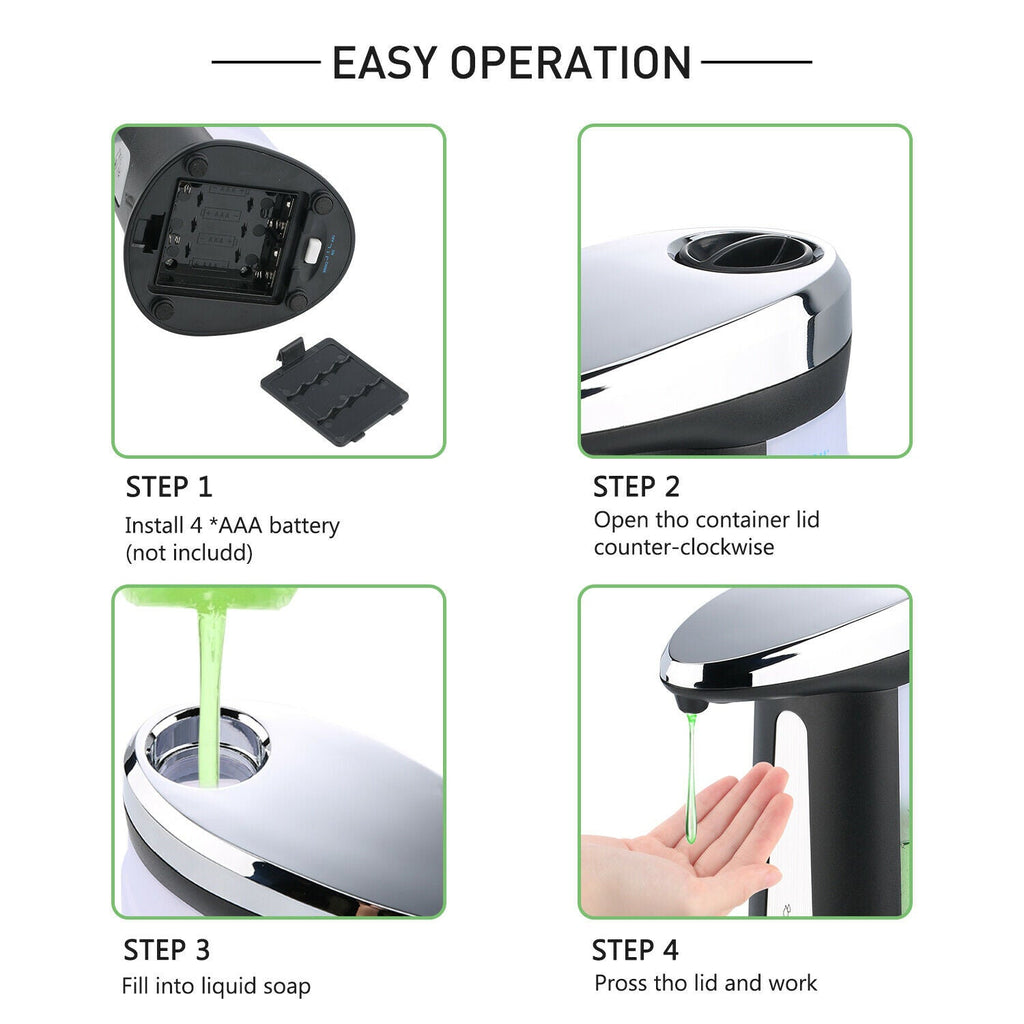 EASY OPERATION

STEP 1
Install 4 *AAA battery (not includd)

STEP 2
Open tho container lid counter-clockwise

STEP 3
Fill into liquid soap

STEP 4
Pross tho lid and work