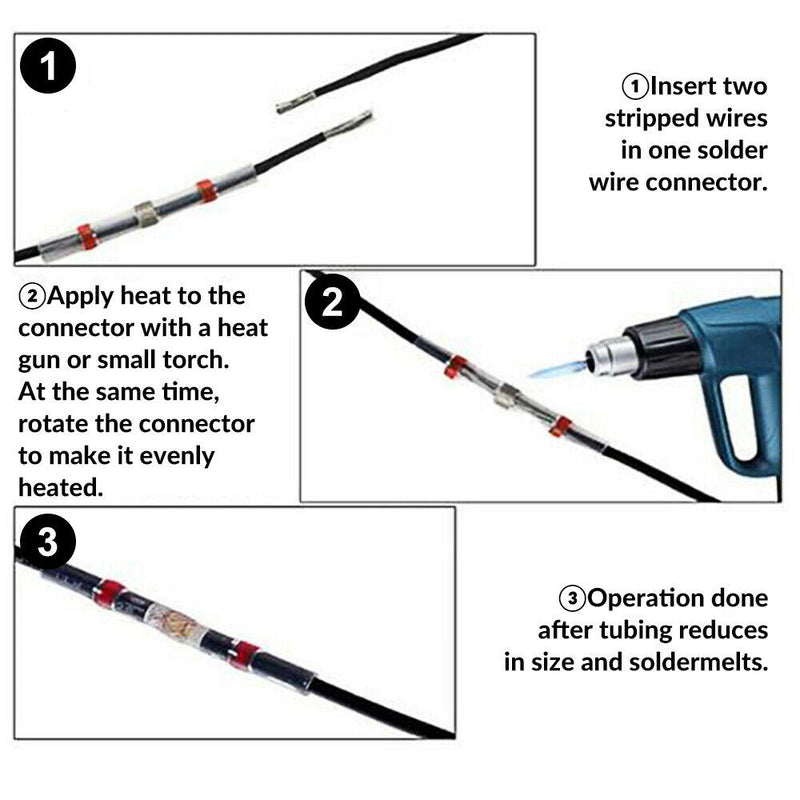 1

①Insert two stripped wires in one solder wire connector.

②Apply heat to the connector with a heat gun or small torch. At the same time, rotate the connector to make it evenly heated.

2

3

③Operation done after tubing reduces in size and soldermelts.