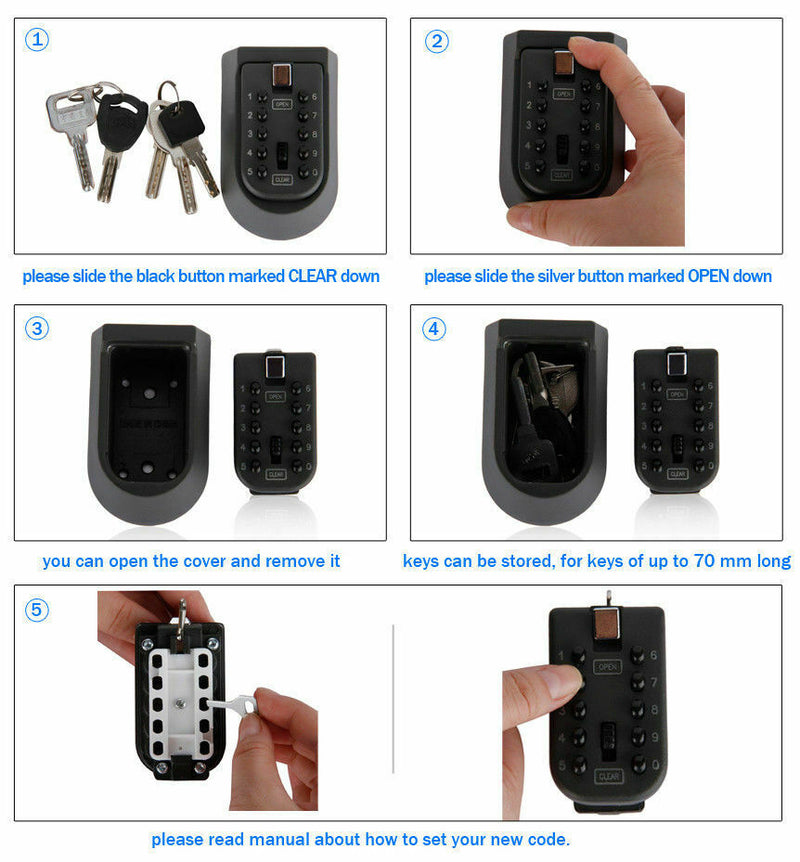 ①

1 2 3 4 5 OPEN CLEAR 6 7 8 9 0

please slide the black button marked CLEAR down

②

1 2 3 4 5 OPEN CLEAR 6 7 8 9 0

please slide the silver button marked OPEN down

③

1 2 3 4 5 OPEN CLEAR 6 7 8 9 0

you can open the cover and remove it

④

1 2 3 4 5 OPEN CLEAR 6 7 8 9 0

keys can be stored, for keys of up to 70 mm long

⑤

1 2 3 4 5 OPEN CLEAR 6 7 8 9 0

please read manual about how to set your new code.