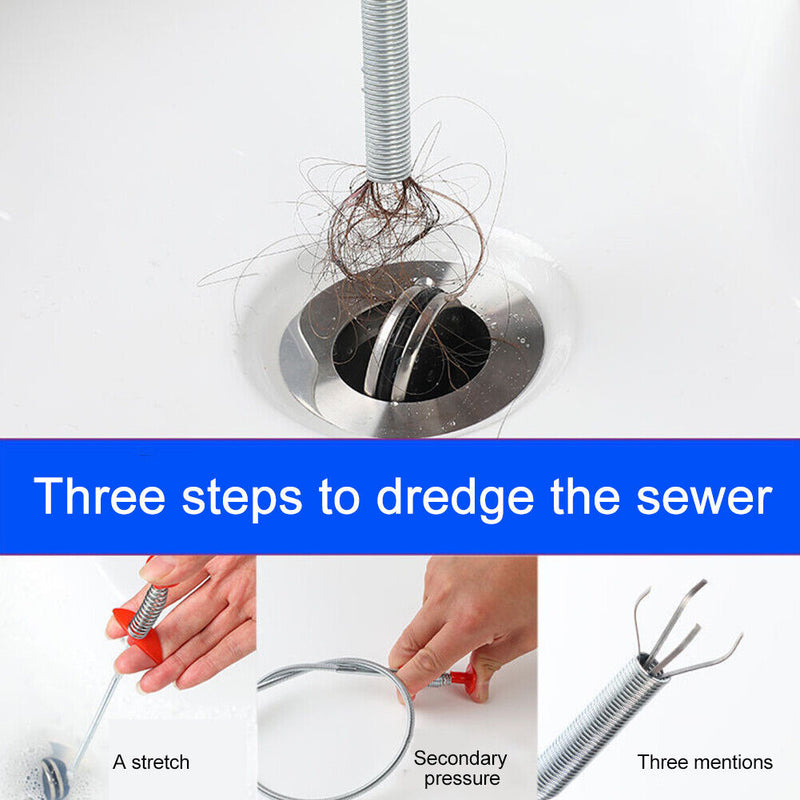 Three steps to dredge the sewer

A stretch

Secondary pressure

Three mentions