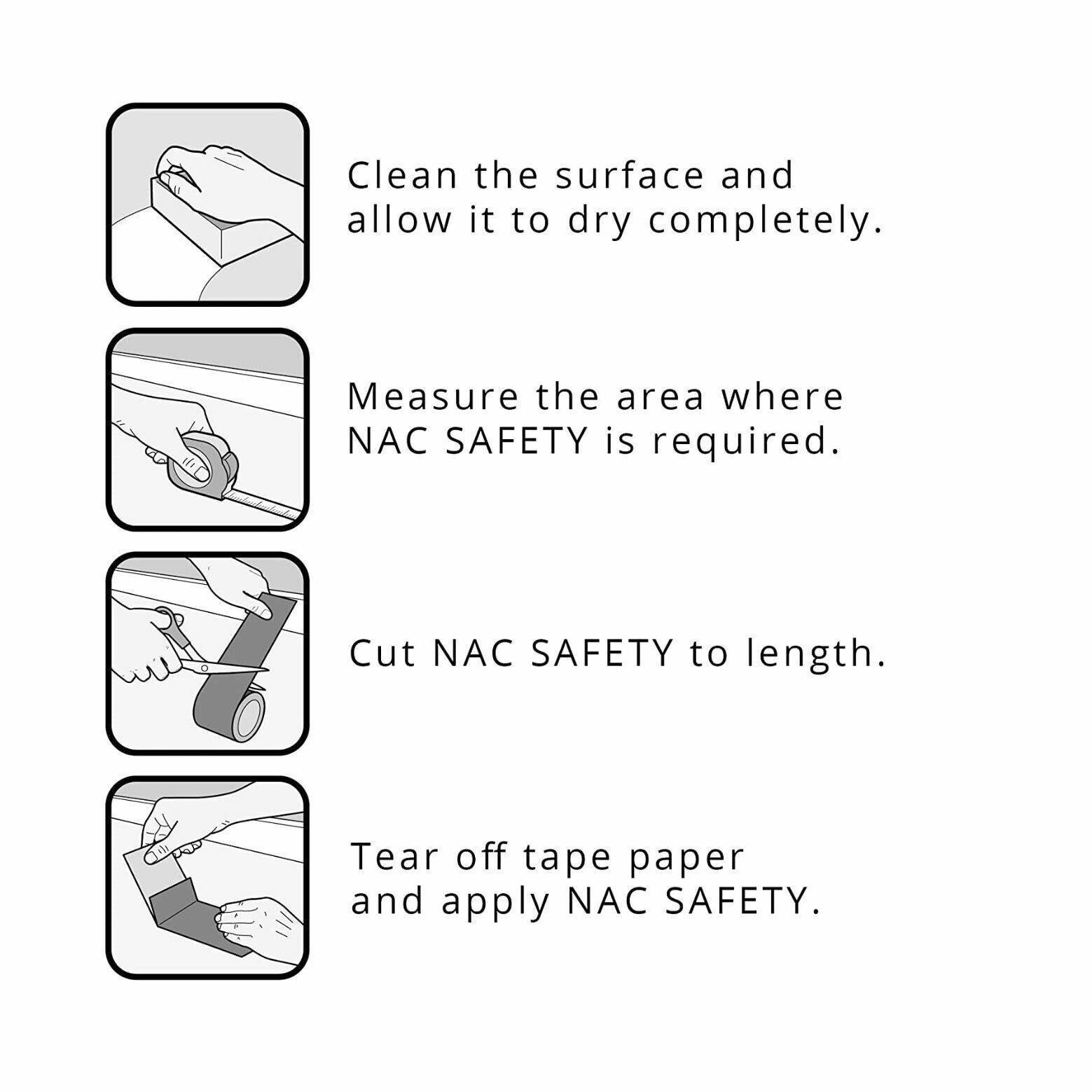 Clean the surface and allow it to dry completely.

Measure the area where NAC SAFETY is required.

Cut NAC SAFETY to length.

Tear off tape paper and apply NAC SAFETY.