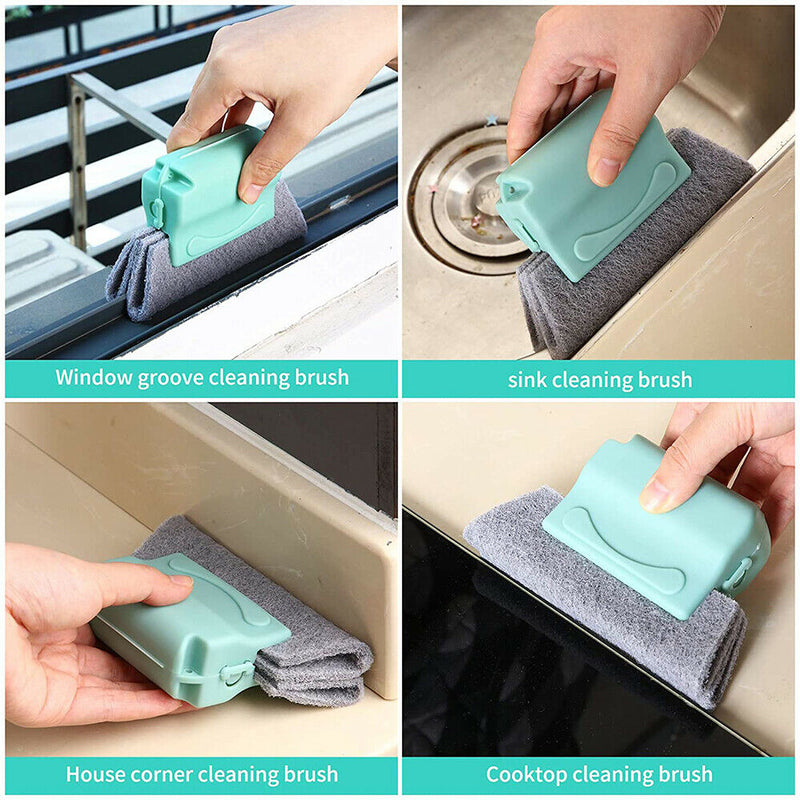 Window groove cleaning brush

sink cleaning brush

House corner cleaning brush

Cooktop cleaning brush