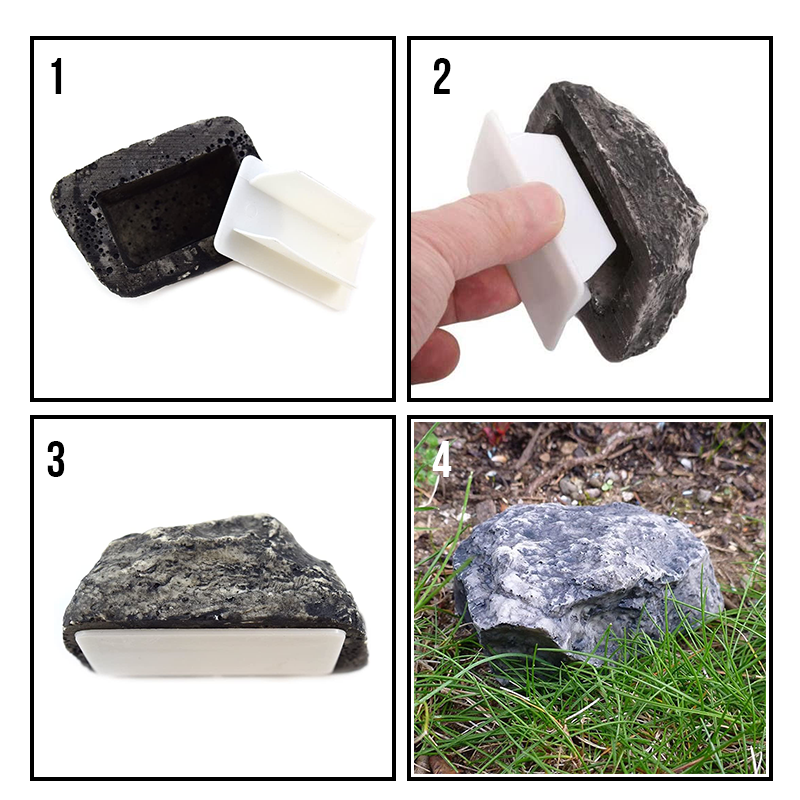 1

2

3

4