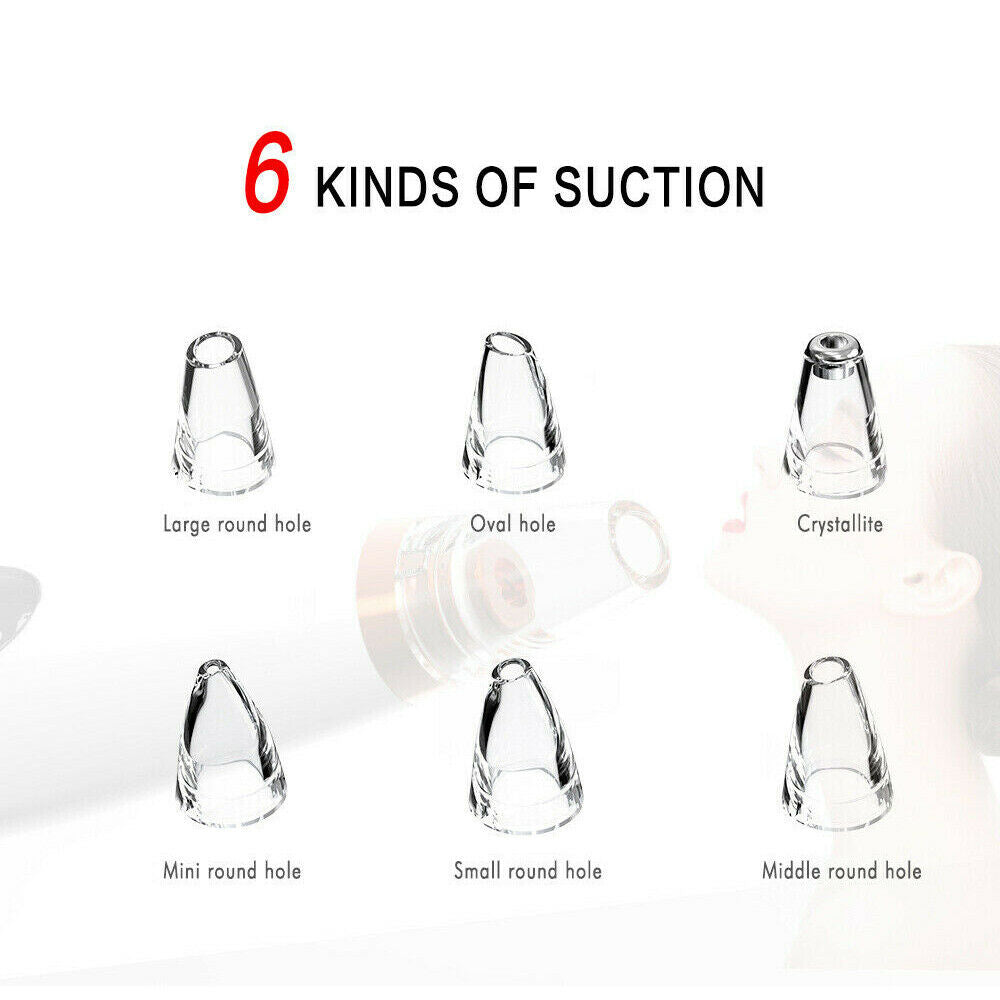 6 KINDS OF SUCTION

Large round hole

Oval hole

Crystallite

Mini round hole

Small round hole

Middle round hole