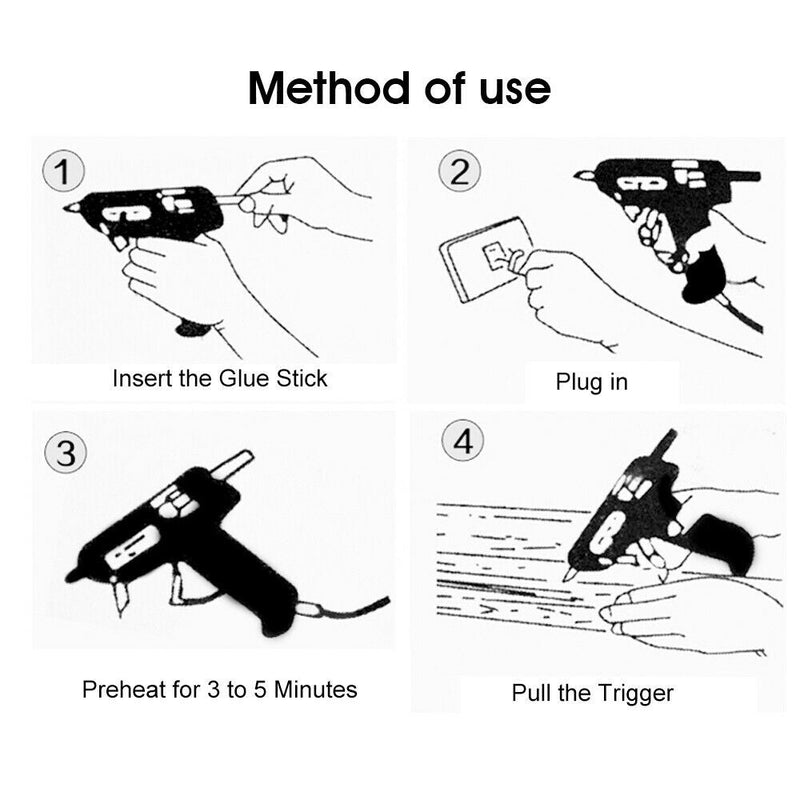 Method of use

1

Insert the Glue Stick

2

Plug in

3

Preheat for 3 to 5 Minutes

4

Pull the Trigger