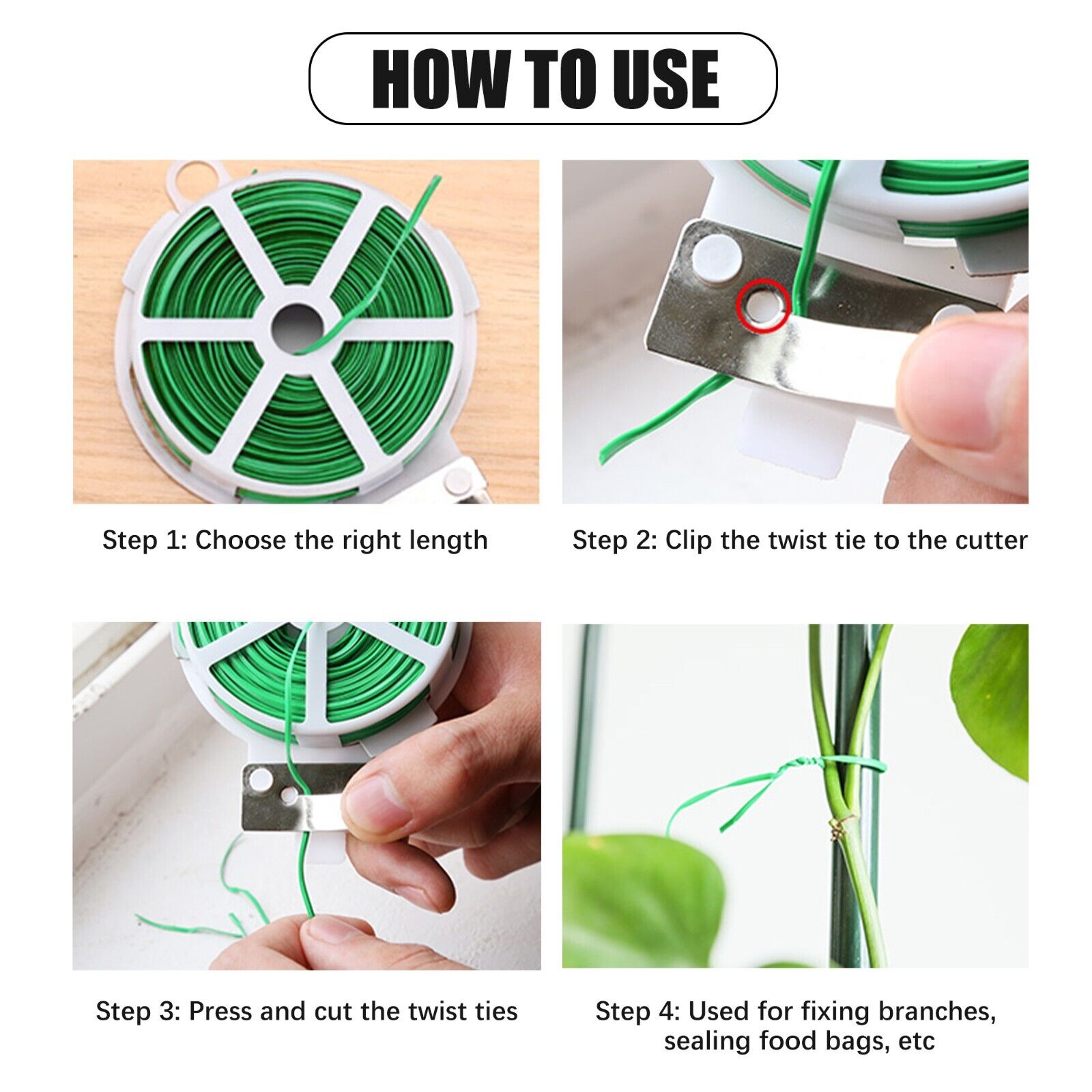 HOW TO USE

Step 1: Choose the right length

Step 2: Clip the twist tie to the cutter

Step 3: Press and cut the twist ties

Step 4: Used for fixing branches, sealing food bags, etc